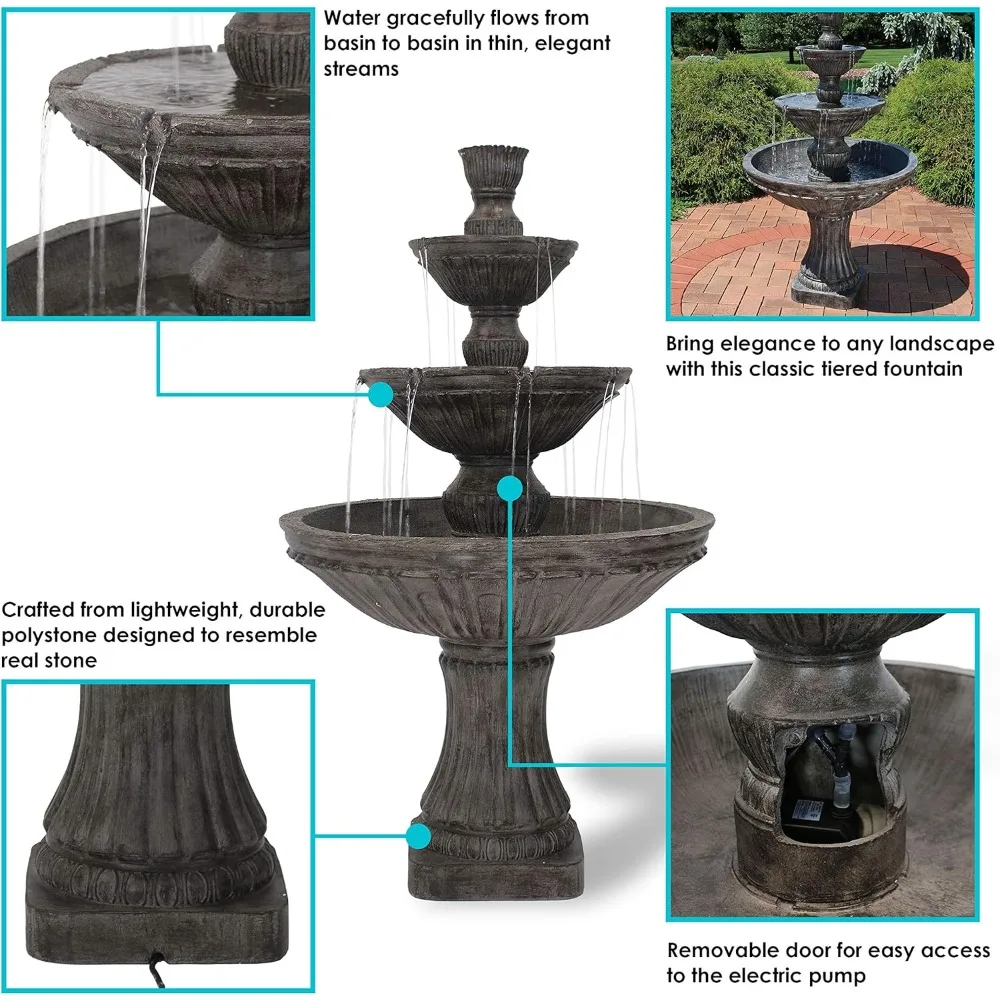 Water gracefully flows from basin to basin in thin, elegant streams

Bring elegance to any landscape with this classic tiered fountain

Crafted from lightweight, durable polystone designed to resemble real stone

Removable door for easy access to the electric pump