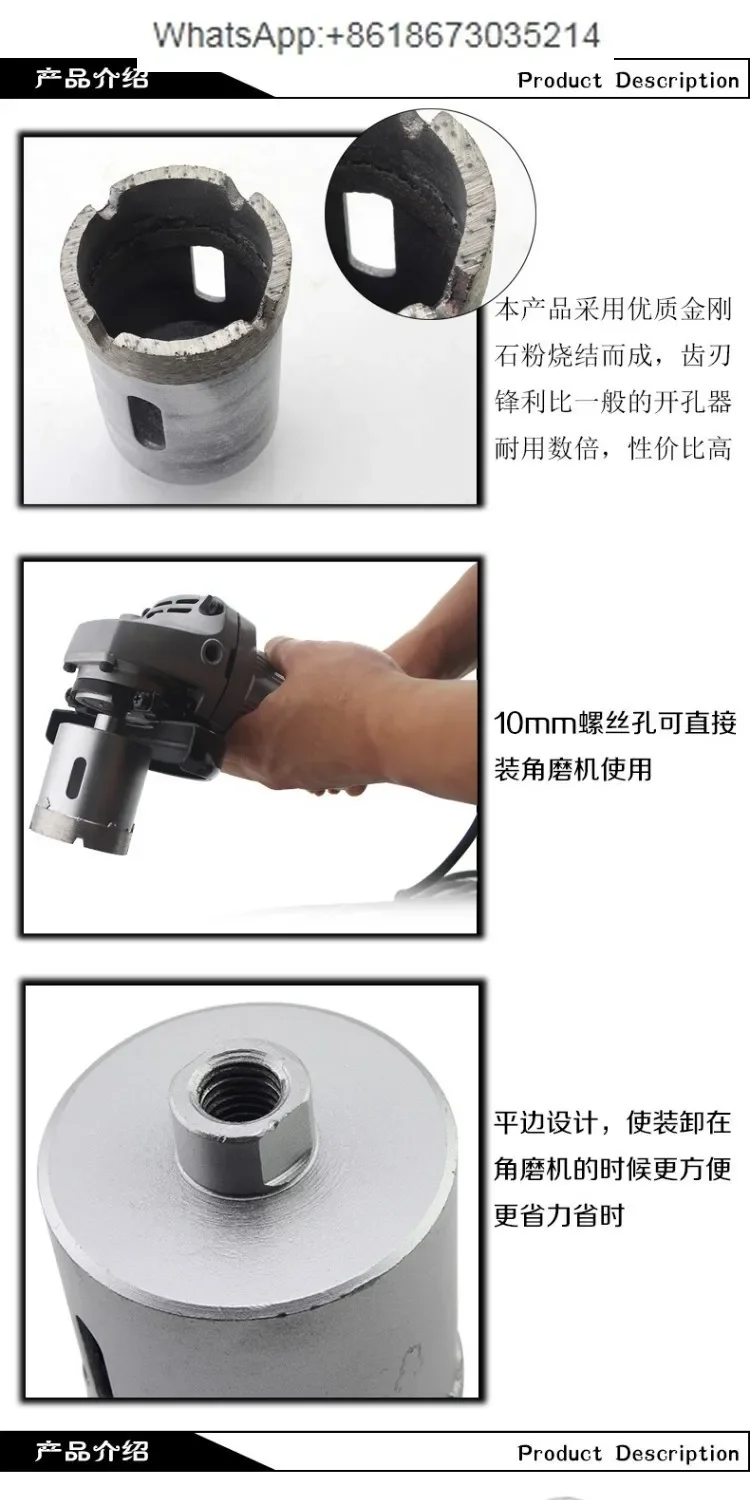 WhatsApp:+8618673035214

产品介绍

Product Description

本产品采用优质金刚石粉烧结而成，齿刃锋利比一般的开孔器耐用数倍，性价比高

10mm螺丝孔可直接装角磨机使用

平边设计，使装卸在角磨机的时候更方便更省力省时

产品介绍

Product Description