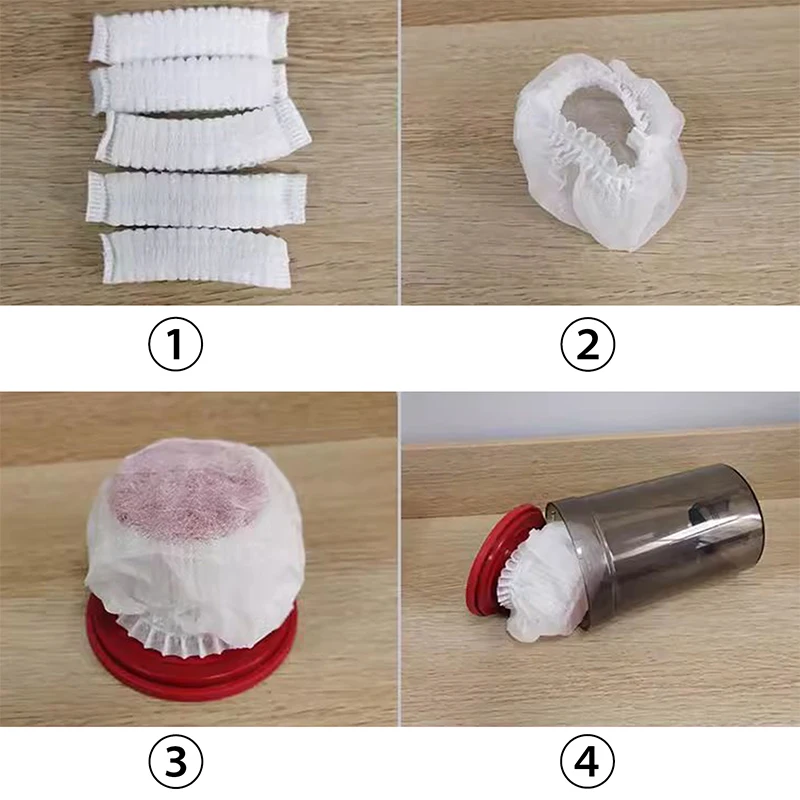 ①

②

③

④