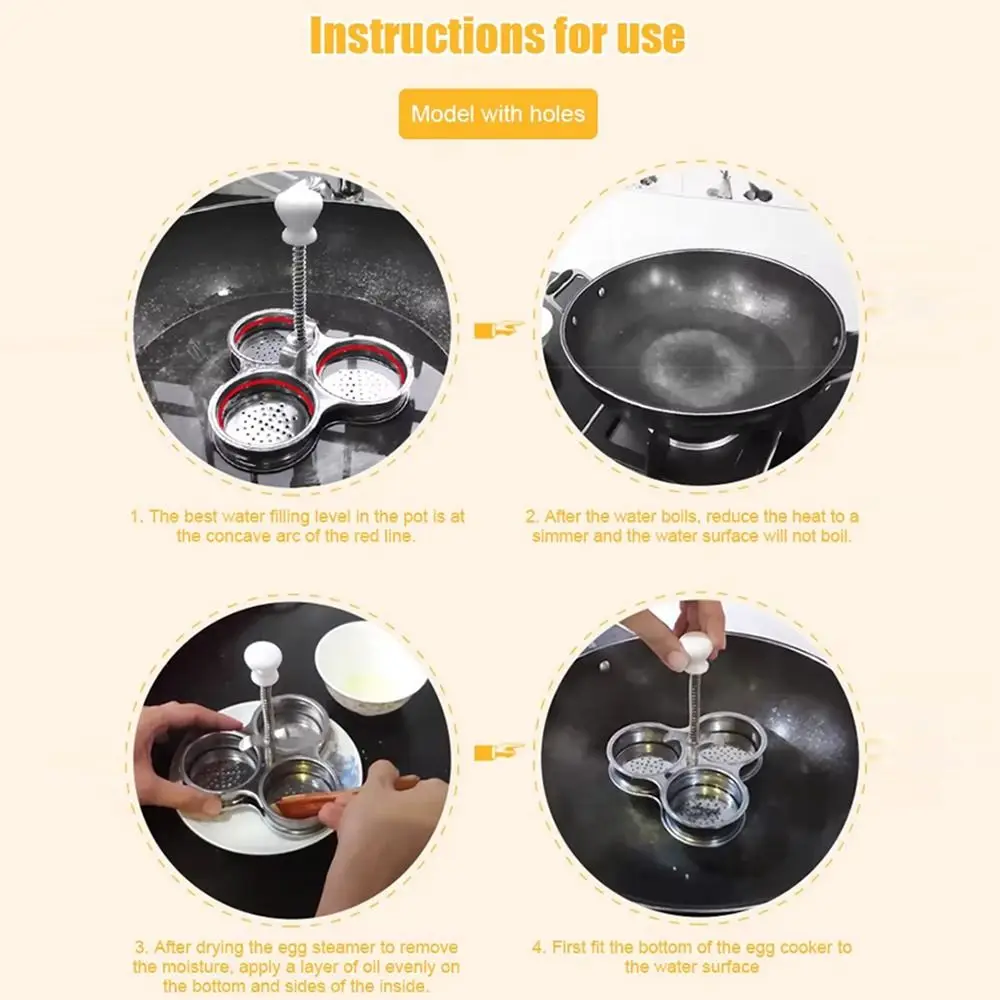 Instructions for use

Model with holes

1. The best water filling level in the pot is at the concave arc of the red line.

2. After the water boils, reduce the heat to a simmer and the water surface will not boil.

3. After drying the egg steamer to remove the moisture, apply a layer of oil evenly on the bottom and sides of the inside.

4. First fit the bottom of the egg cooker to the water surface