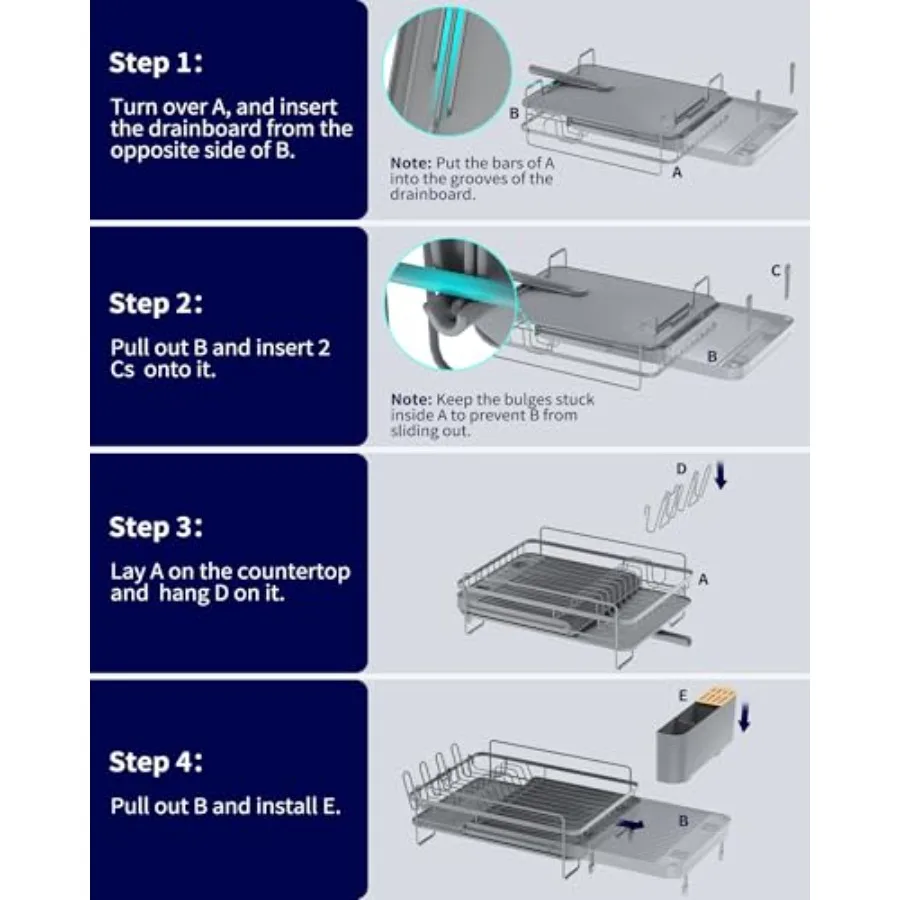 Step 1:

Turn over A, and insert the drainboard from the opposite side of B.

B

A

Note: Put the bars of A into the grooves of the drainboard.

Step 2:

Pull out B and insert 2 Cs onto it.

C

B

Note: Keep the bulges stuck inside A to prevent B from sliding out.

Step 3:

Lay A on the countertop and hang D on it.

D

A

Step 4:

Pull out B and install E.

E

B