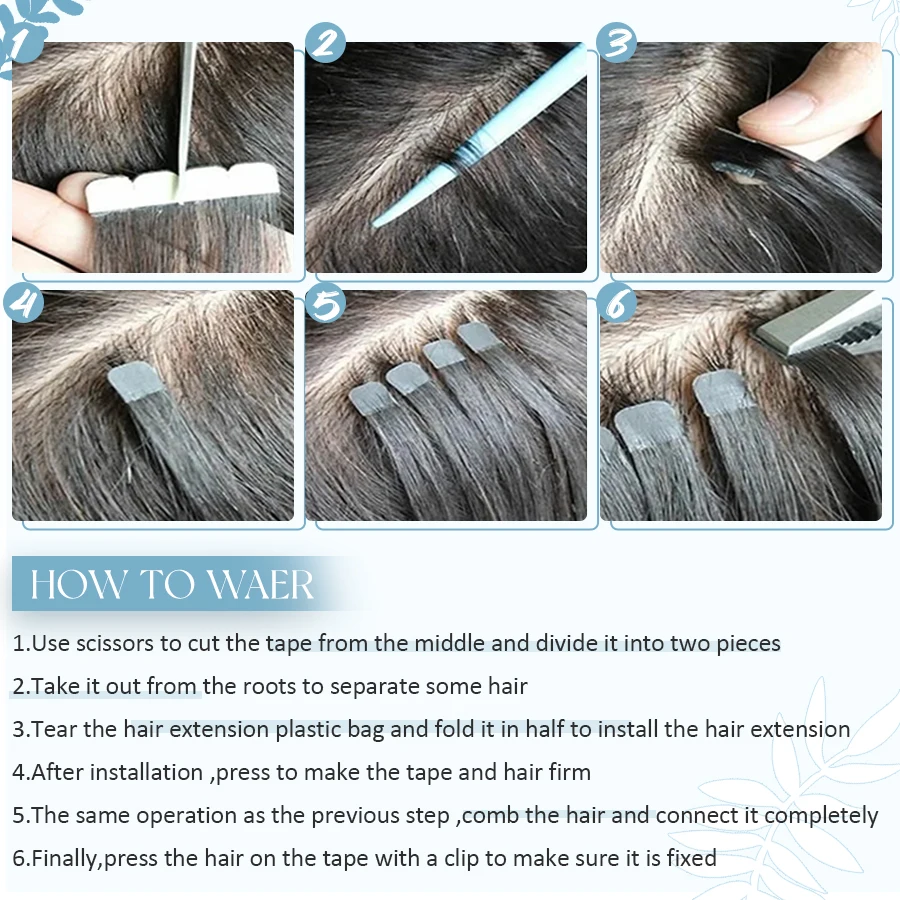 1

2

3

4

5

6

HOW TO WAER

1.Use scissors to cut the tape from the middle and divide it into two pieces

2.Take it out from the roots to separate some hair

3.Tear the hair extension plastic bag and fold it in half to install the hair extension

4.After installation ,press to make the tape and hair firm

5.The same operation as the previous step ,comb the hair and connect it completely

6.Finally,press the hair on the tape with a clip to make sure it is fixed