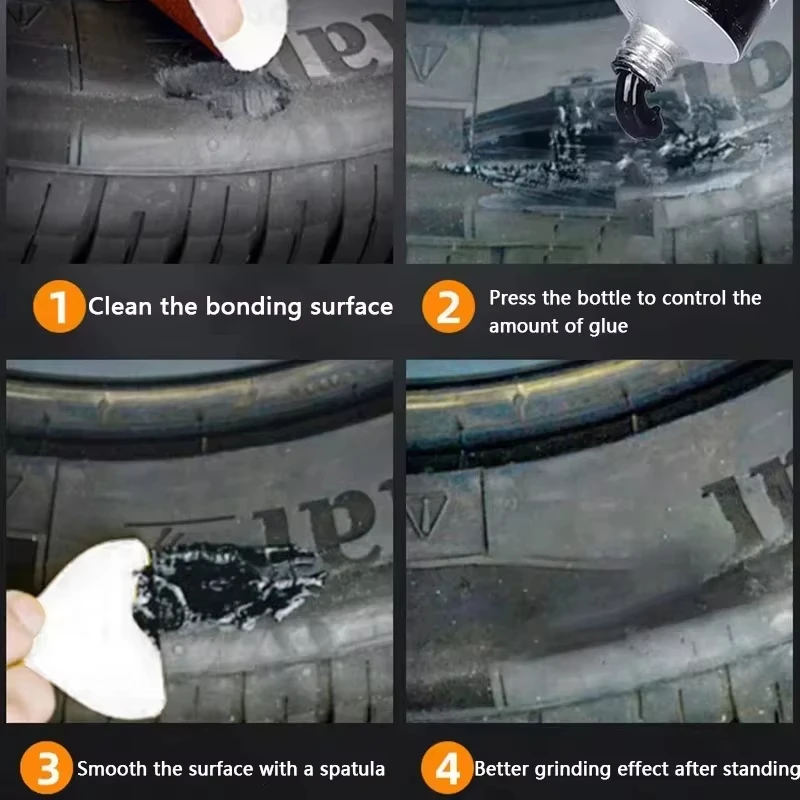 1 Clean the bonding surface

2 Press the bottle to control the amount of glue

3 Smooth the surface with a spatula

4 Better grinding effect after standing