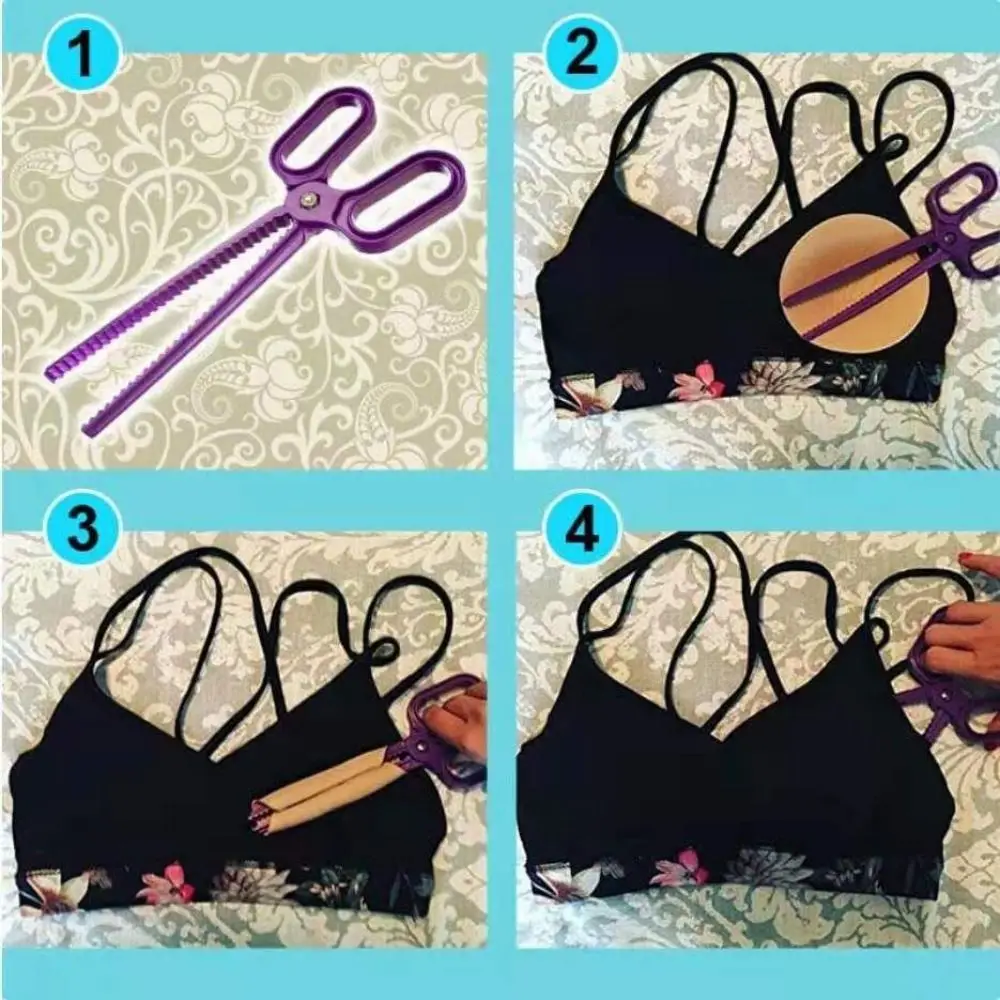 1

2

3

4