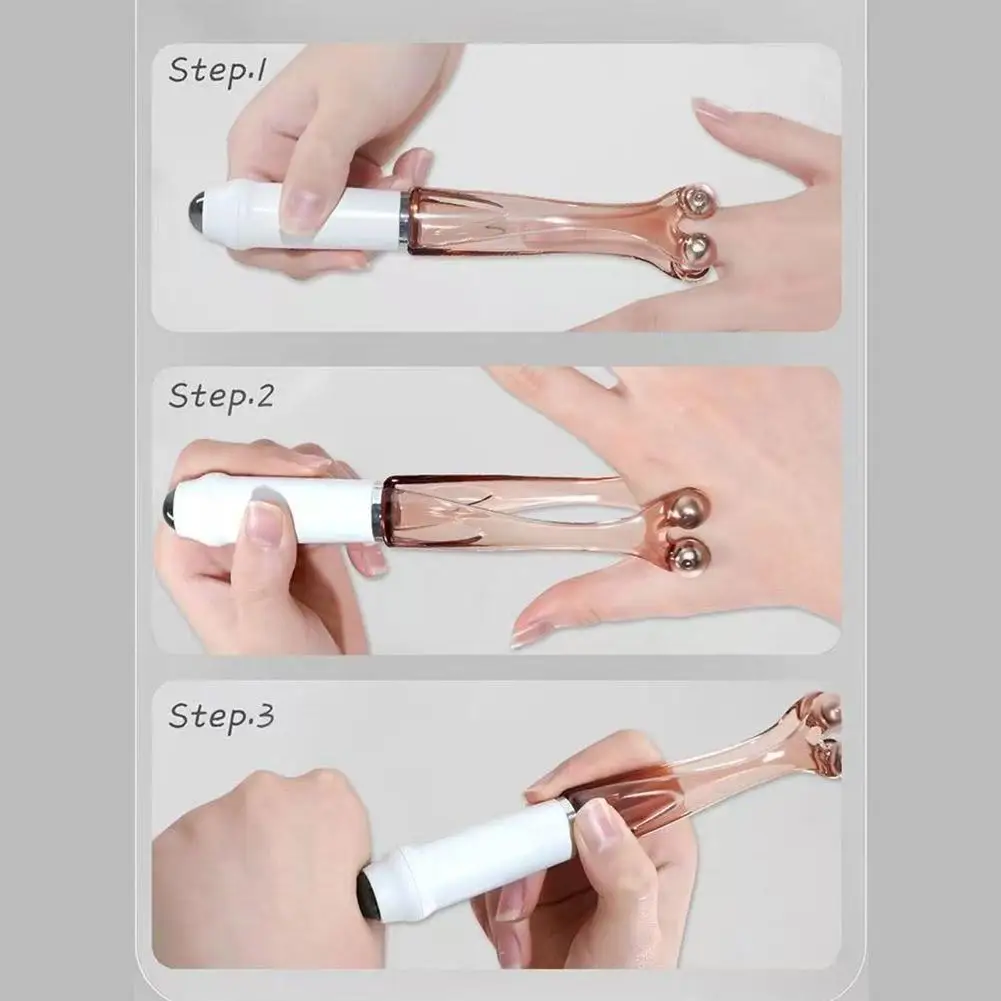 Step.1

Step.2

Step.3