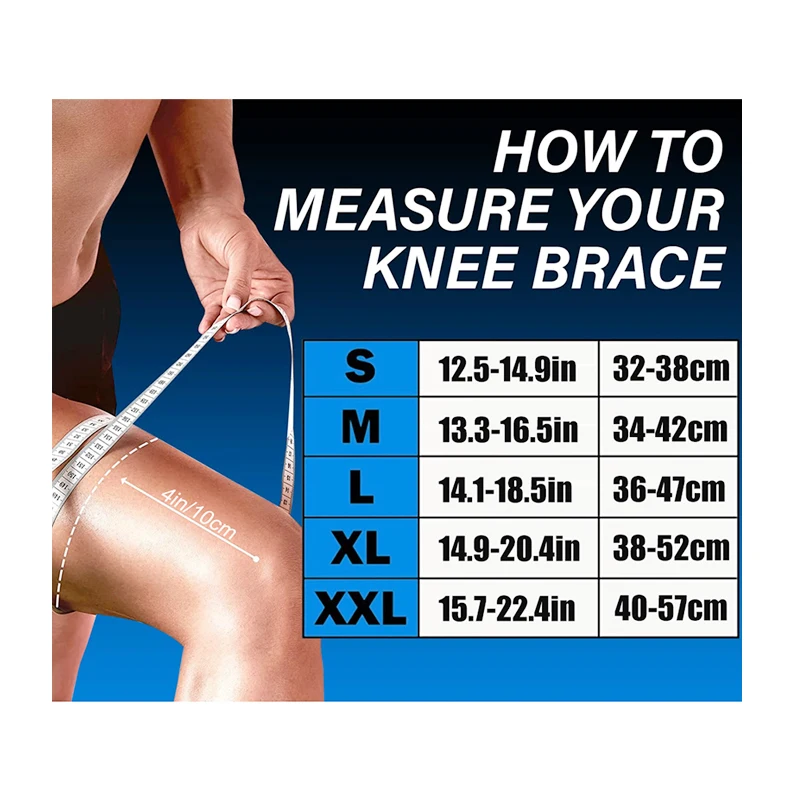 HOW TO MEASURE YOUR KNEE BRACE

4in/10cm

| S | 12.5-14.9in | 32-38cm |
|---|---|---|
| M | 13.3-16.5in | 34-42cm |
| L | 14.1-18.5in | 36-47cm |
| XL | 14.9-20.4in | 38-52cm |
| XXL | 15.7-22.4in | 40-57cm |