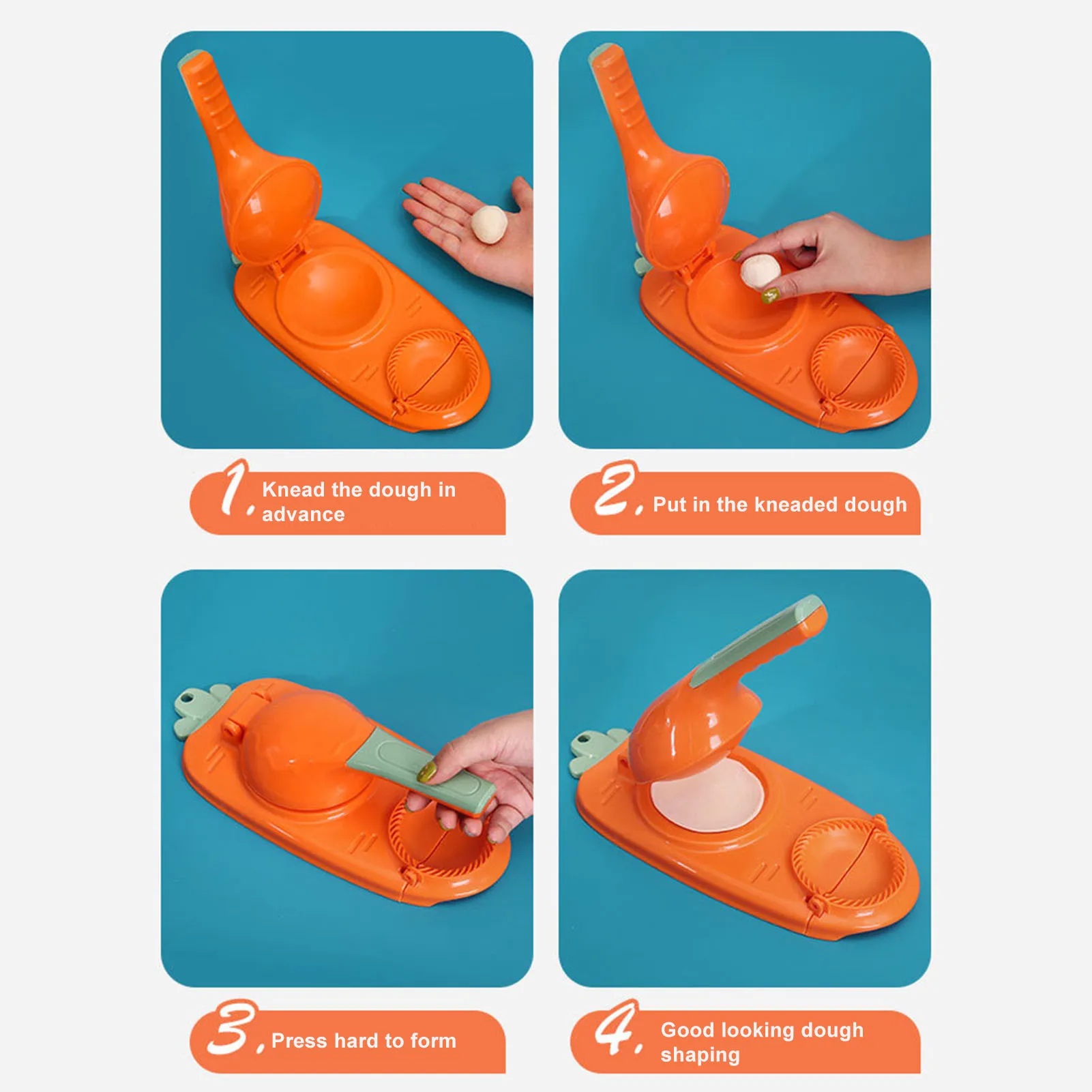 1, Knead the dough in advance

2, Put in the kneaded dough

3, Press hard to form

4, Good looking dough shaping