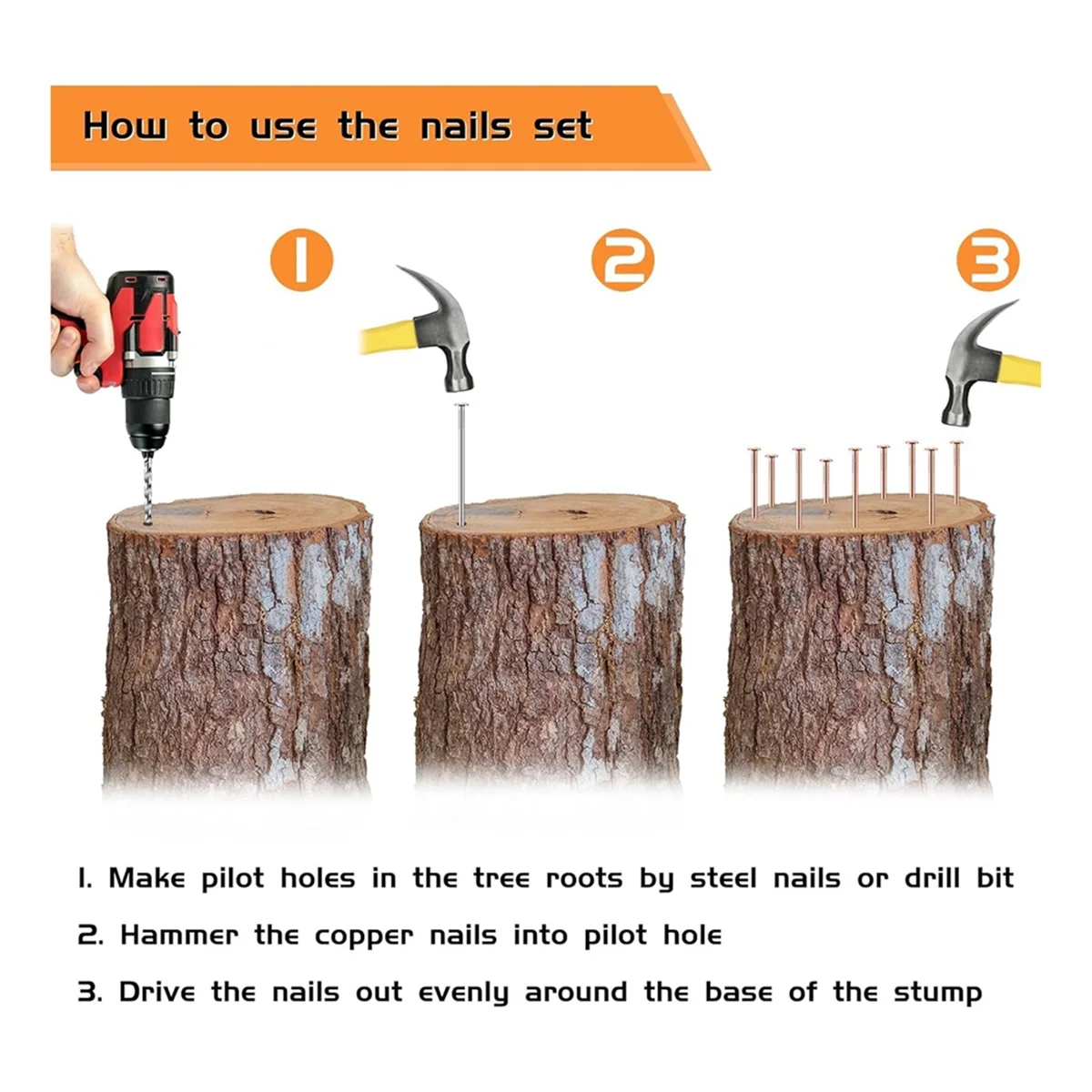 How to use the nails set

1

2

3

1. Make pilot holes in the tree roots by steel nails or drill bit

2. Hammer the copper nails into pilot hole

3. Drive the nails out evenly around the base of the stump