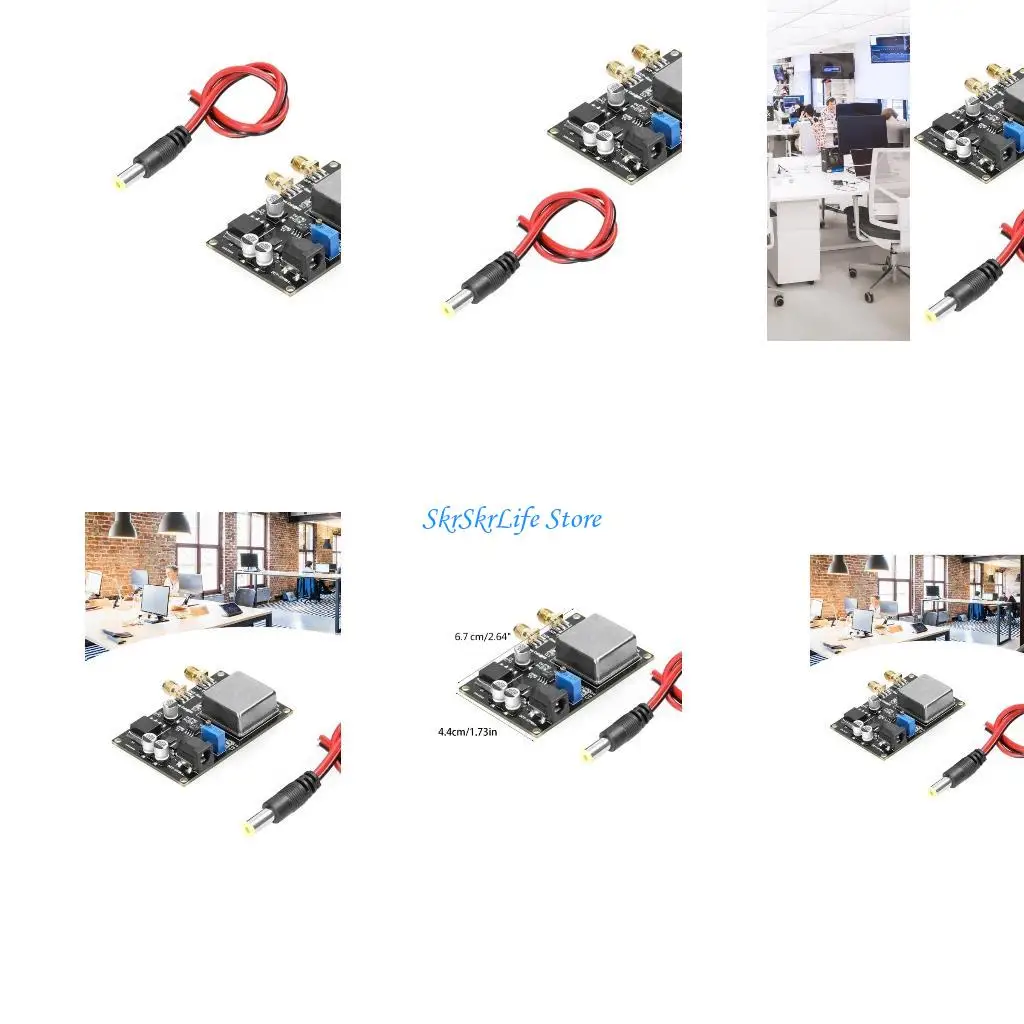 SkrSkrLife Store

6.7 cm/2.64"

4.4cm/1.73in