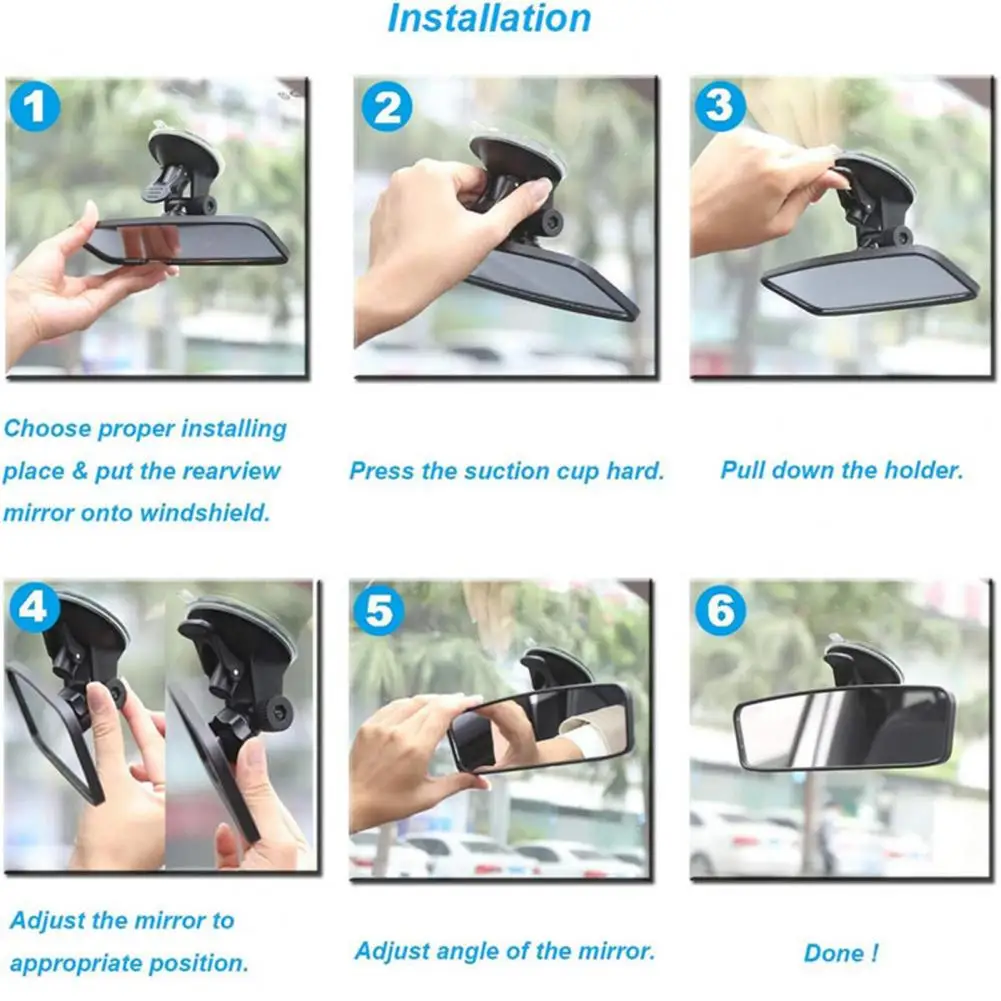 Installation

1

Choose proper installing place & put the rearview mirror onto windshield.

2

Press the suction cup hard.

3

Pull down the holder.

4

Adjust the mirror to appropriate position.

5

Adjust angle of the mirror.

6

Done !