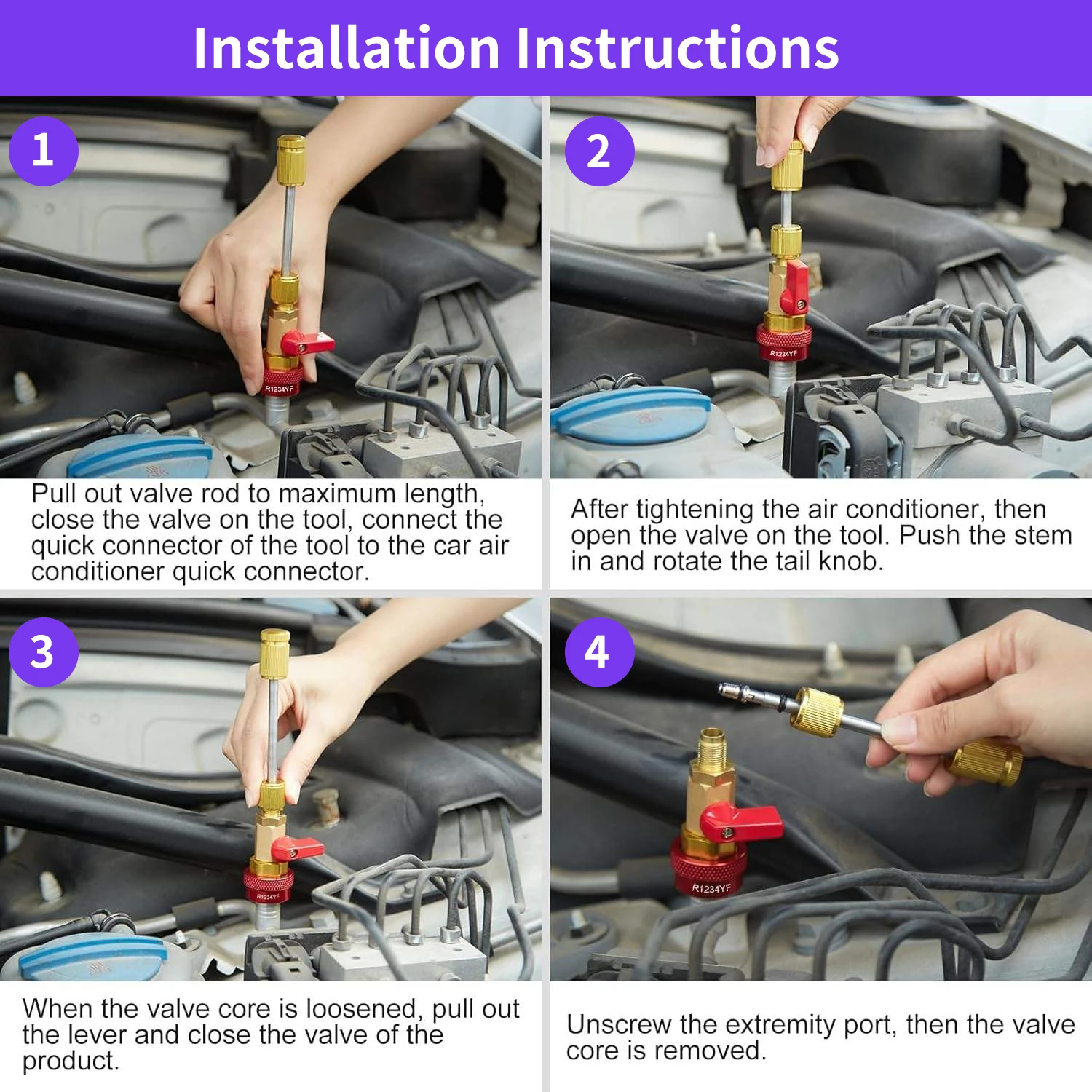 Installation Instructions

1

R1234YF

Pull out valve rod to maximum length, close the valve on the tool, connect the quick connector of the tool to the car air conditioner quick connector.

2

R1234YF

After tightening the air conditioner, then open the valve on the tool. Push the stem in and rotate the tail knob.

3

R1234YF

When the valve core is loosened, pull out the lever and close the valve of the product.

4

R1234YF

Unscrew the extremity port, then the valve core is removed.