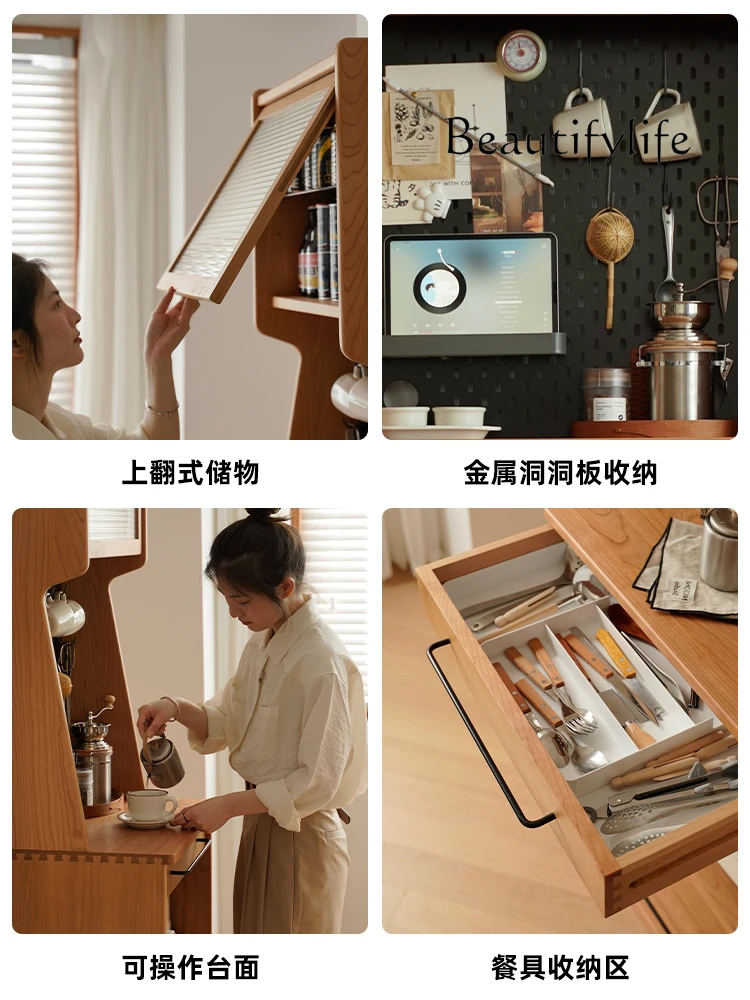 Beautifylife

上翻式储物

金属洞洞板收纳

可操作台面

餐具收纳区