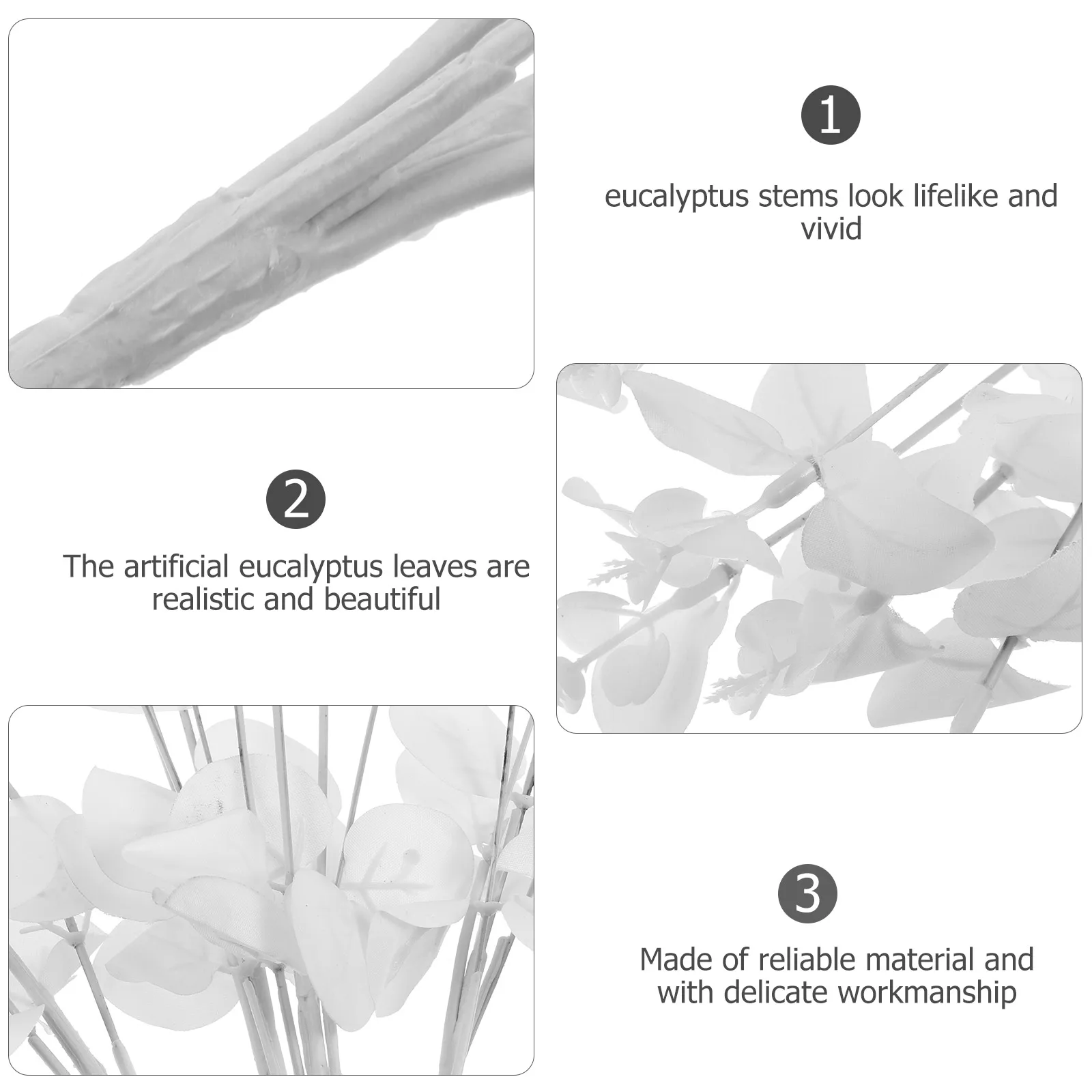 1

eucalyptus stems look lifelike and vivid

2

The artificial eucalyptus leaves are realistic and beautiful

3

Made of reliable material and with delicate workmanship