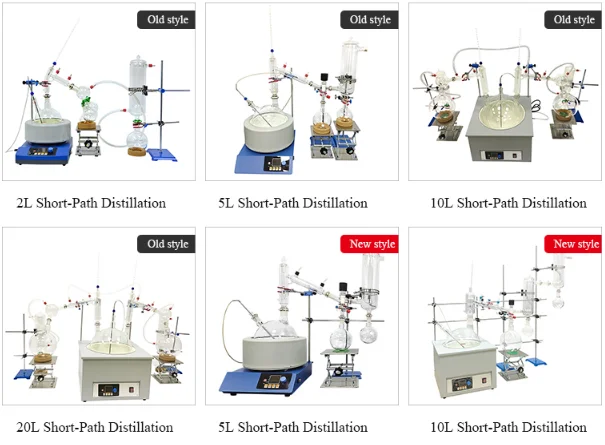 Old style

2L Short-Path Distillation

Old style

5L Short-Path Distillation

Old style

10L Short-Path Distillation

Old style

20L Short-Path Distillation

New style

5L Short-Path Distillation

New style

10L Short-Path Distillation