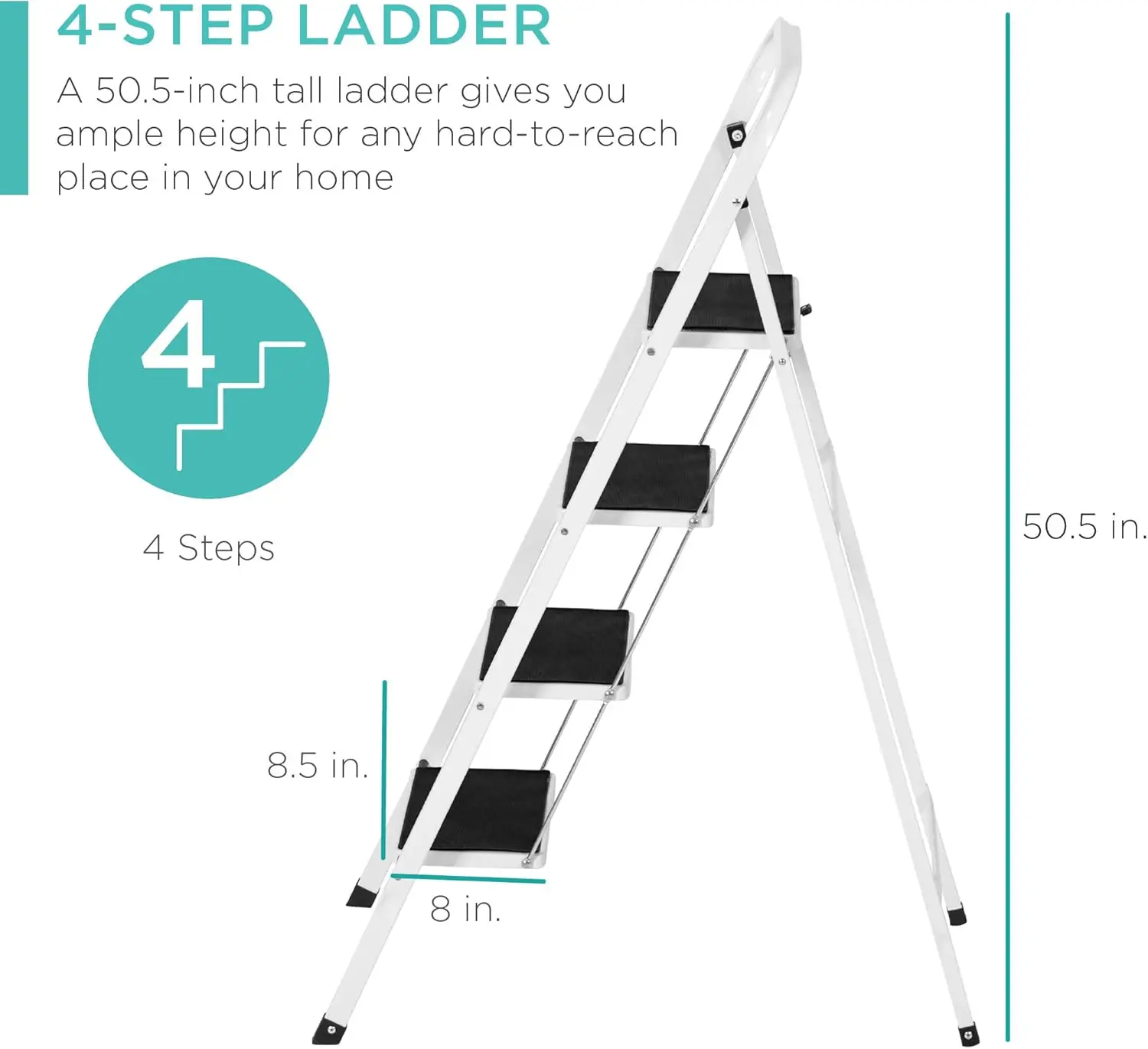 4-STEP LADDER

A 50.5-inch tall ladder gives you ample height for any hard-to-reach place in your home

4

4 Steps

50.5 in.

8.5 in.

8 in.