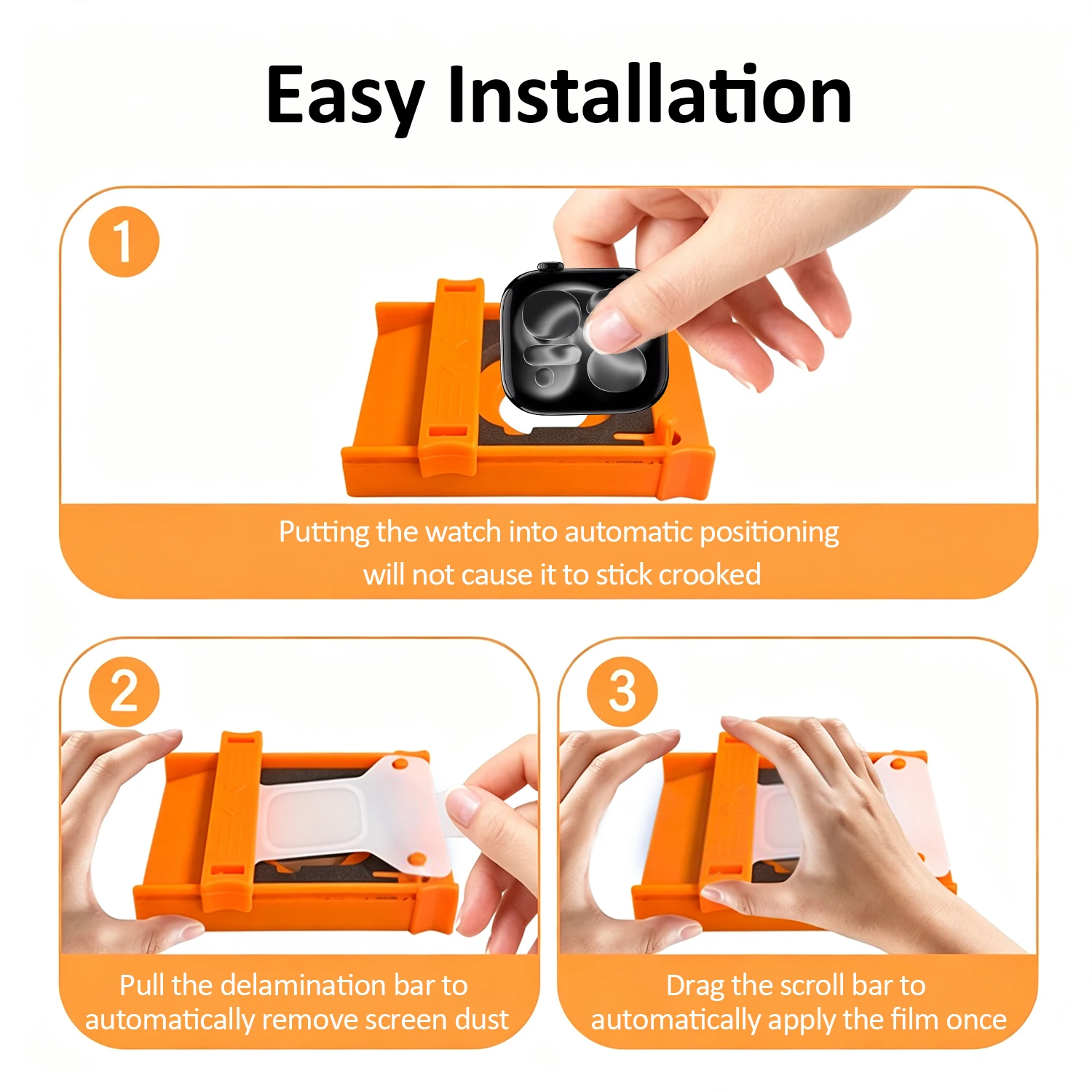 Easy Installation

1

Putting the watch into automatic positioning will not cause it to stick crooked

2

Pull the delamination bar to automatically remove screen dust

3

Drag the scroll bar to automatically apply the film once