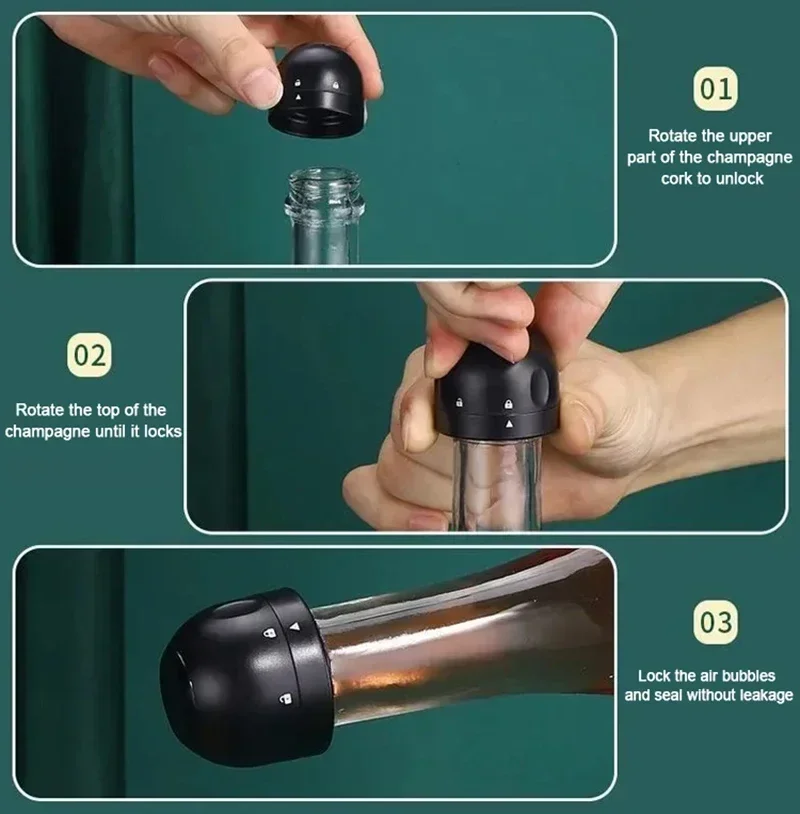 01

Rotate the upper part of the champagne cork to unlock

02

Rotate the top of the champagne until it locks

03

Lock the air bubbles and seal without leakage