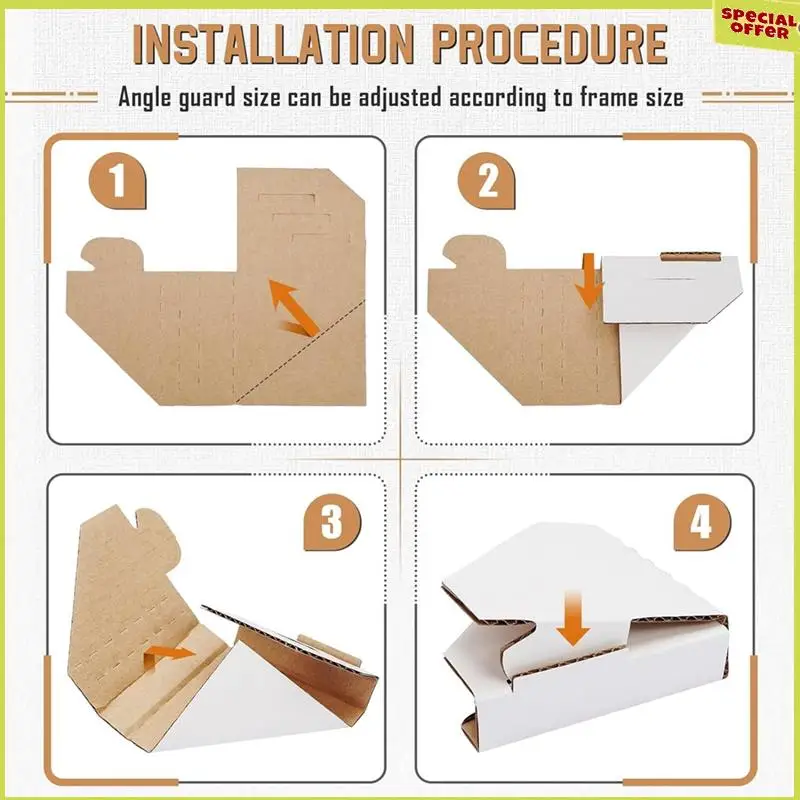 SPECIAL OFFER

INSTALLATION PROCEDURE

Angle guard size can be adjusted according to frame size

1

2

3

4