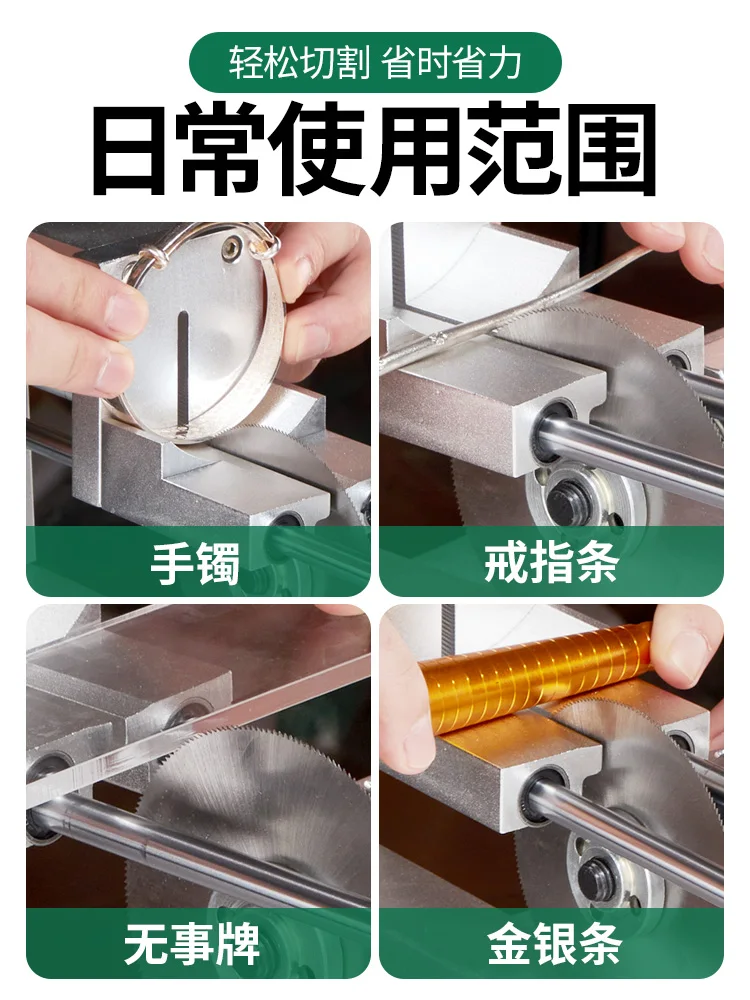 轻松切割 省时省力

日常使用范围

手镯

戒指条

无事牌

金银条