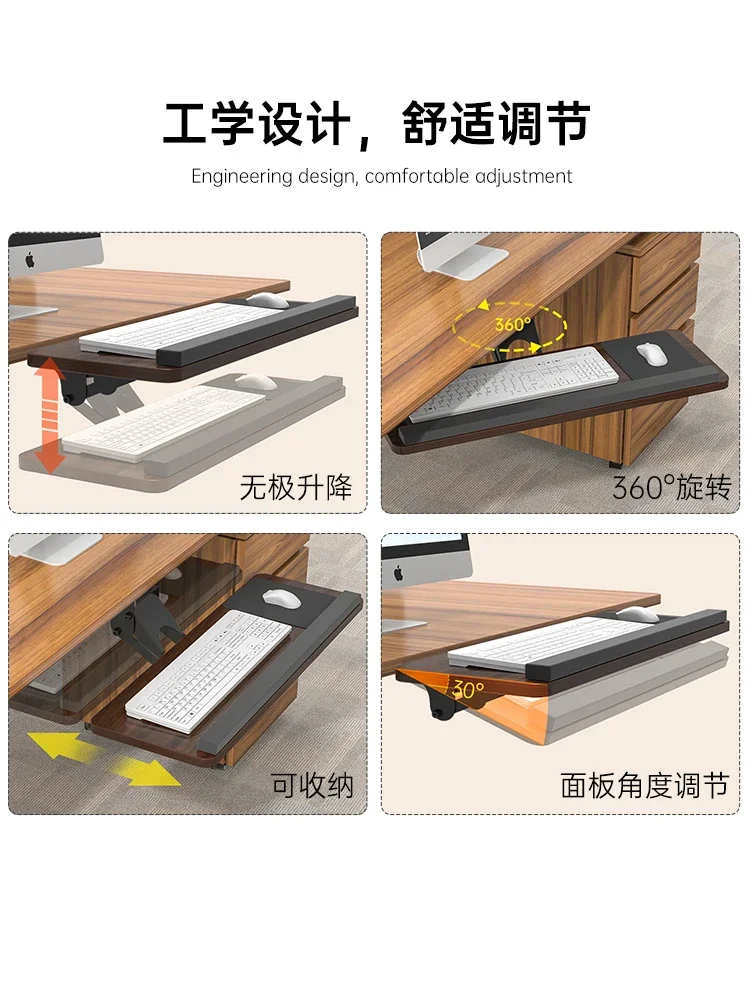 工学设计，舒适调节

Engineering design, comfortable adjustment

无极升降

360°

360°旋转

可收纳

30°

面板角度调节