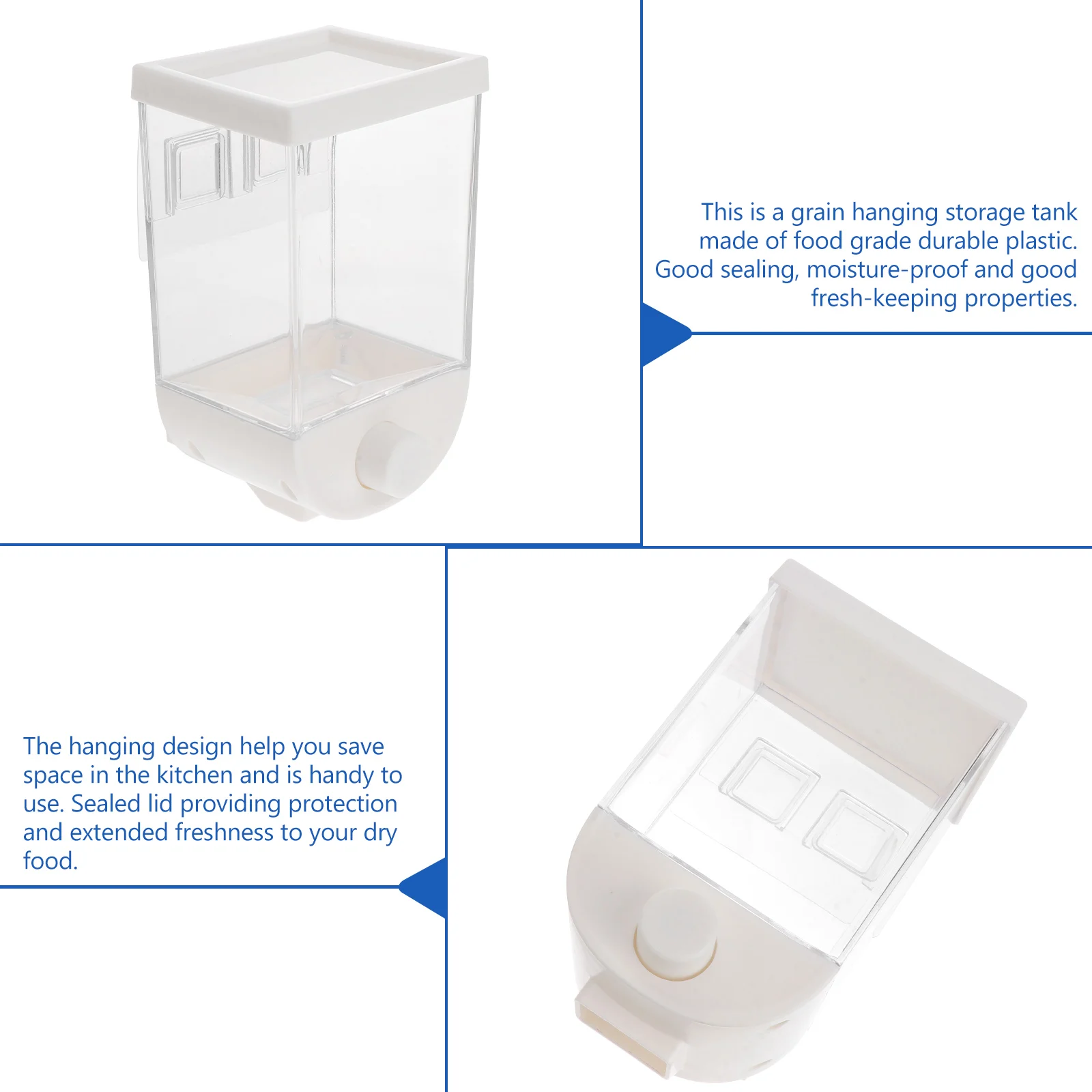 This is a grain hanging storage tank made of food grade durable plastic. Good sealing, moisture-proof and good fresh-keeping properties.

The hanging design help you save space in the kitchen and is handy to use. Sealed lid providing protection and extended freshness to your dry food.