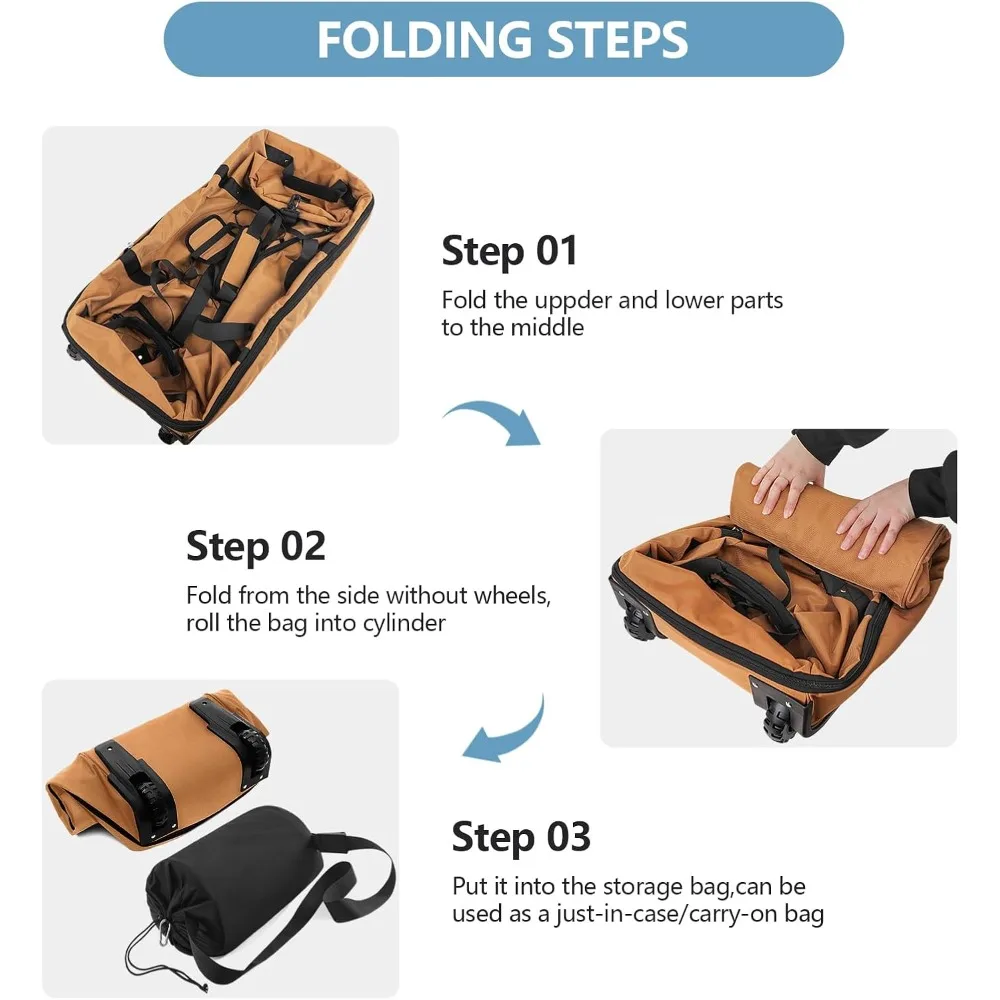 FOLDING STEPS

Step 01
Fold the uppder and lower parts to the middle

Step 02
Fold from the side without wheels, roll the bag into cylinder

Step 03
Put it into the storage bag,can be used as a just-in-case/carry-on bag