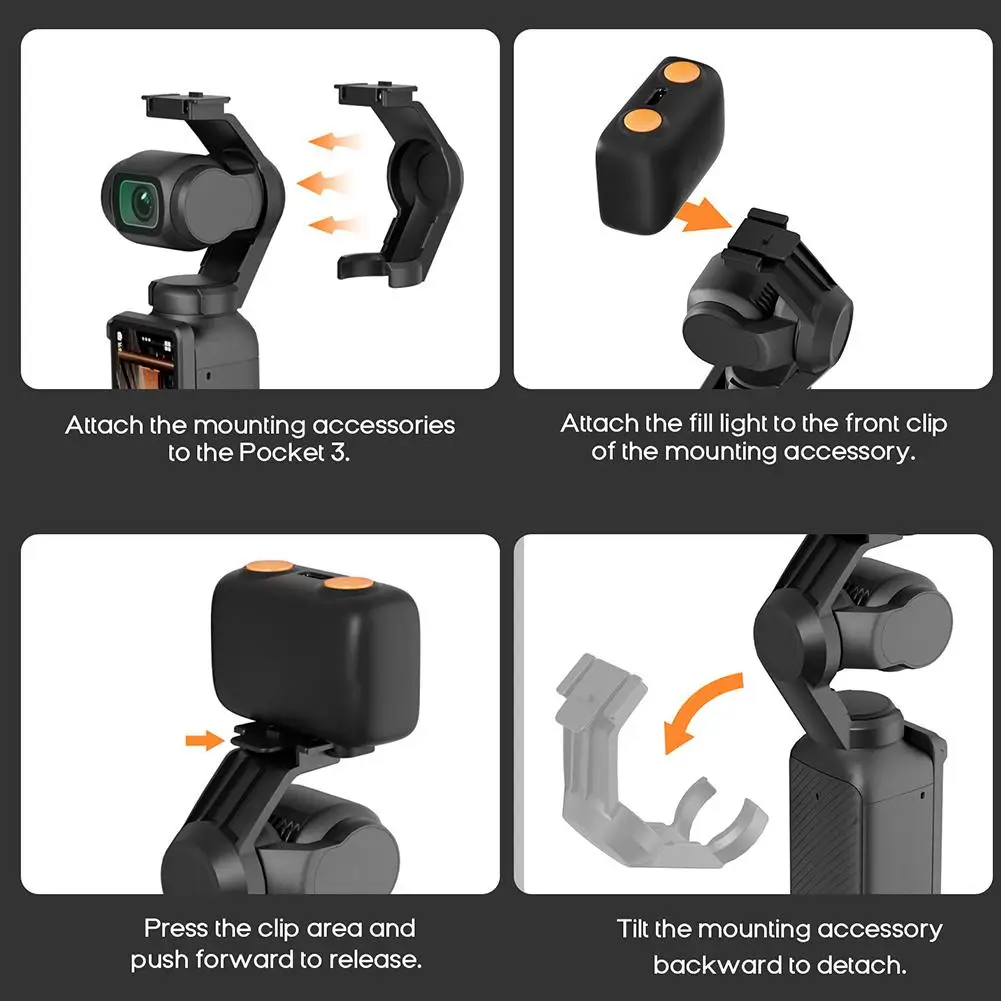 Attach the mounting accessories to the Pocket 3.

Attach the fill light to the front clip of the mounting accessory.

Press the clip area and push forward to release.

Tilt the mounting accessory backward to detach.