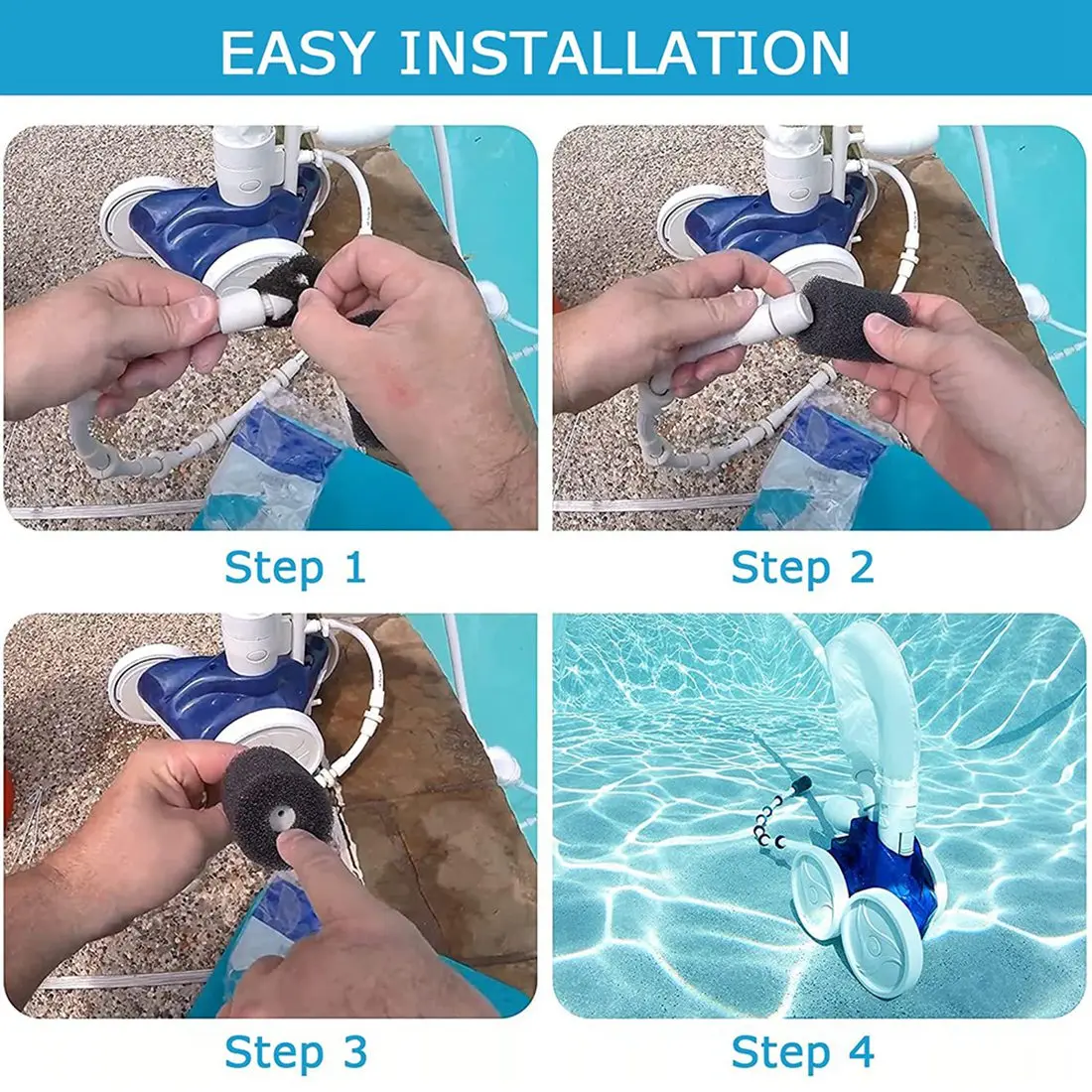 EASY INSTALLATION

Step 1

Step 2

Step 3

Step 4