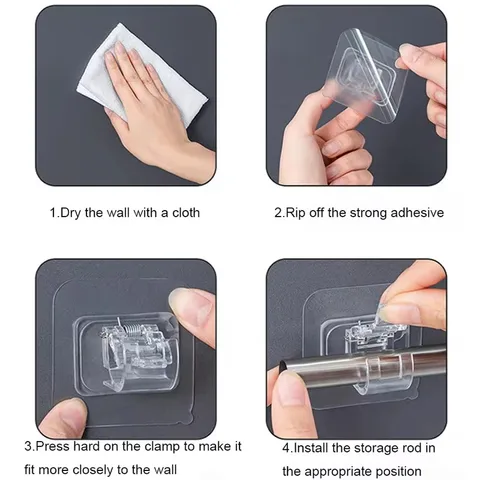 1.Dry the wall with a cloth

2.Rip off the strong adhesive

3.Press hard on the clamp to make it fit more closely to the wall

4.Install the storage rod in the appropriate position