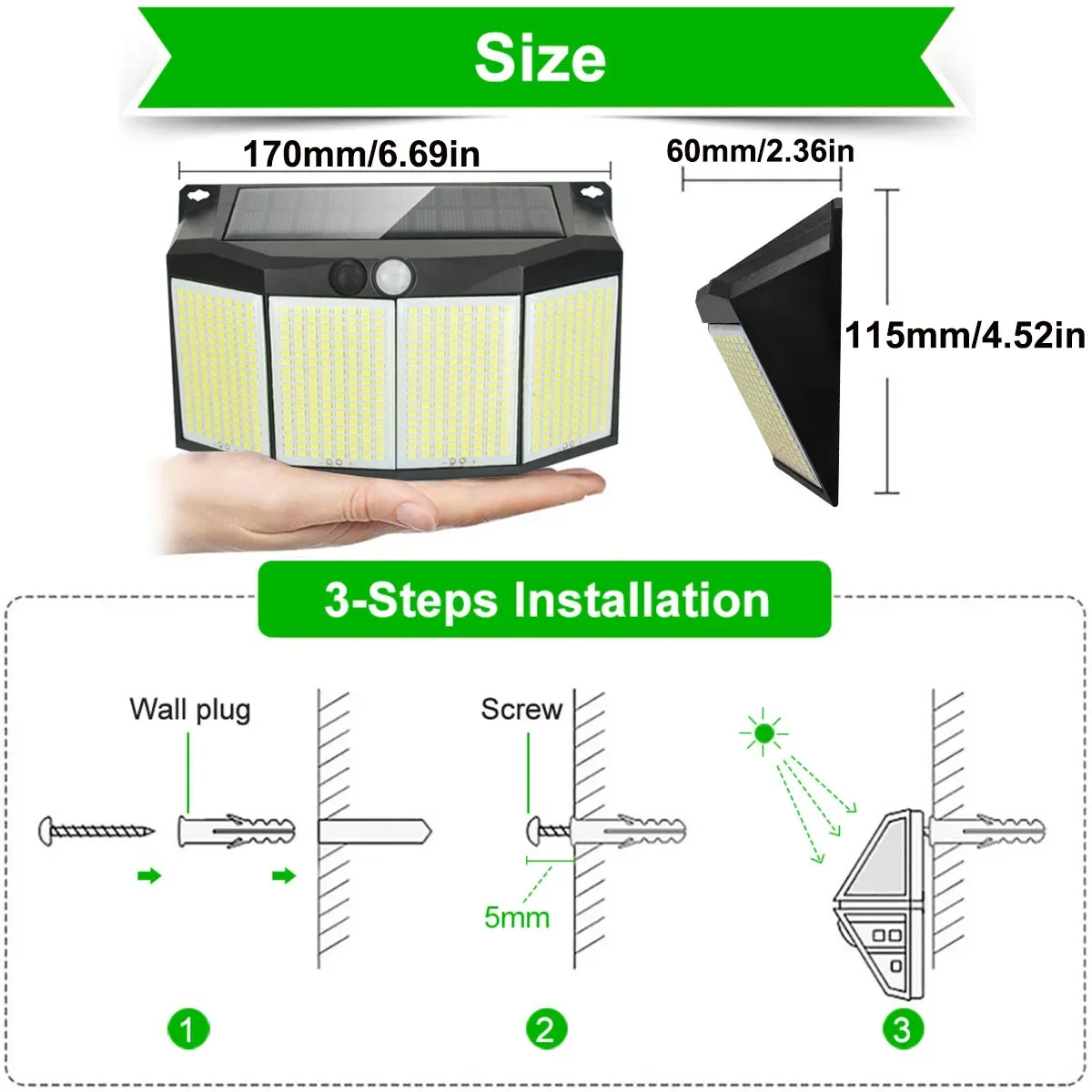 Size

170mm/6.69in

60mm/2.36in

115mm/4.52in

3-Steps Installation

Wall plug

Screw

5mm

1

2

3