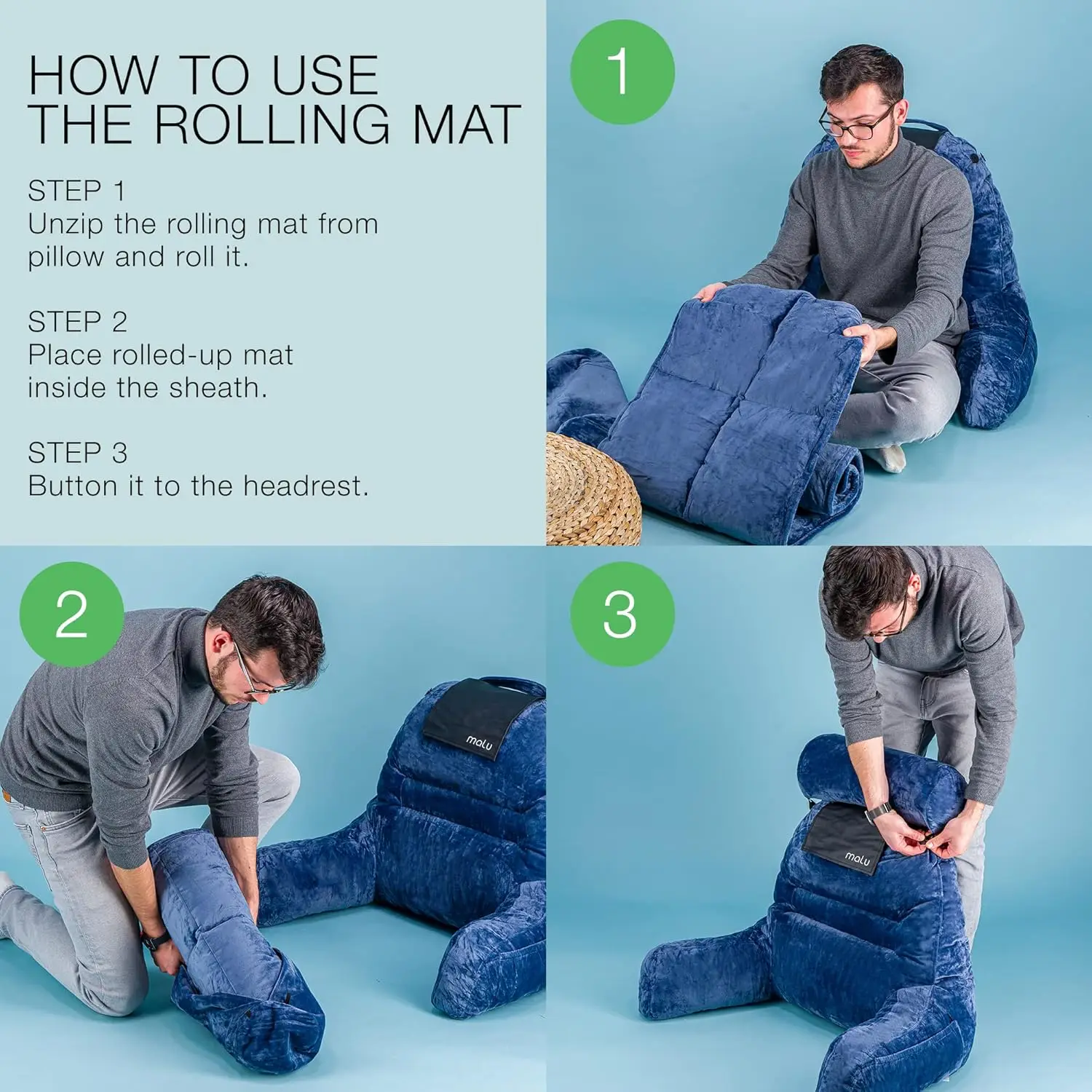 HOW TO USE
THE ROLLING MAT

STEP 1
Unzip the rolling mat from pillow and roll it.

STEP 2
Place rolled-up mat inside the sheath.

STEP 3
Button it to the headrest.

1

2

malu

3

malu