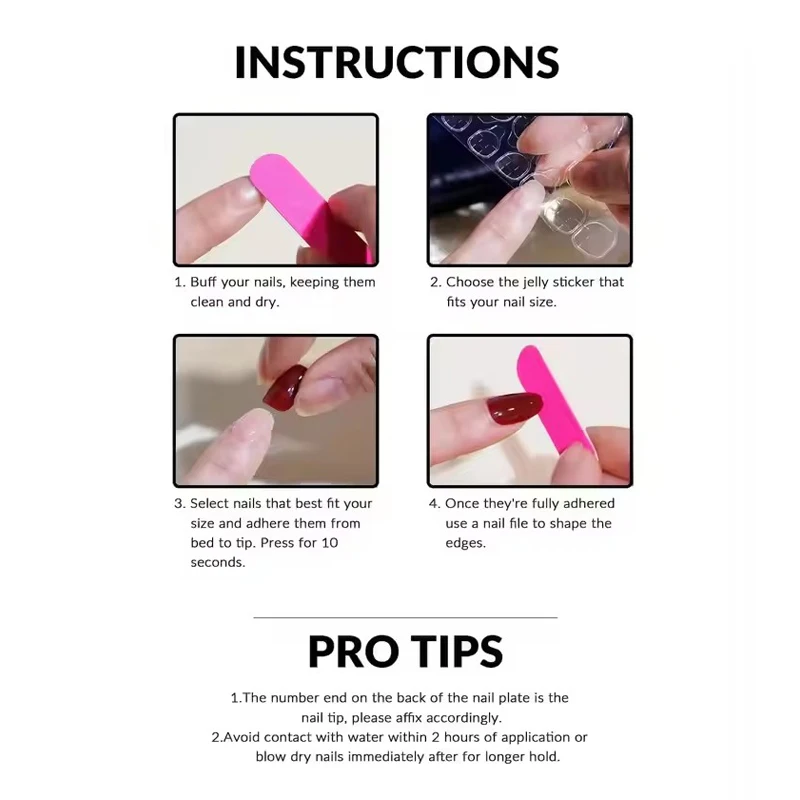 INSTRUCTIONS

1. Buff your nails, keeping them clean and dry.

2. Choose the jelly sticker that fits your nail size.

3. Select nails that best fit your size and adhere them from bed to tip. Press for 10 seconds.

4. Once they're fully adhered use a nail file to shape the edges.

PRO TIPS

1.The number end on the back of the nail plate is the nail tip, please affix accordingly.
2.Avoid contact with water within 2 hours of application or blow dry nails immediately after for longer hold.