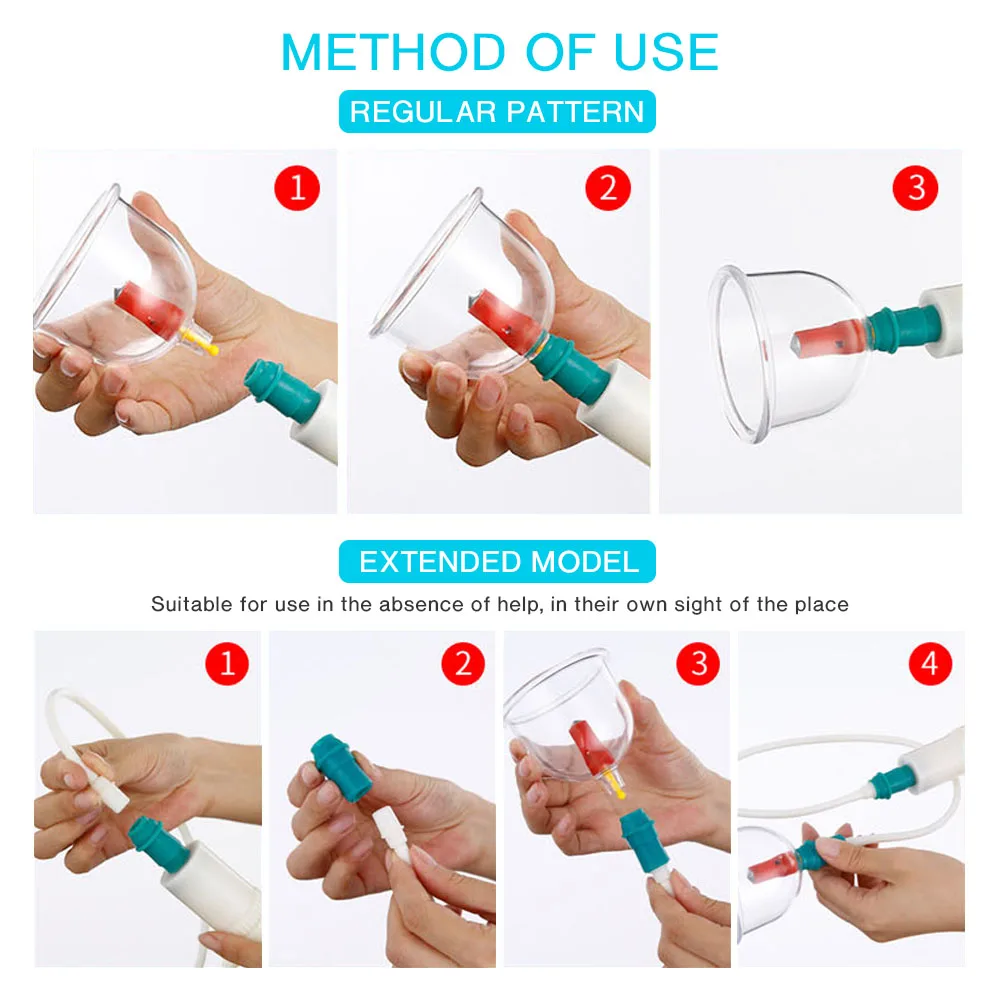 METHOD OF USE

REGULAR PATTERN

1

2

3

EXTENDED MODEL

Suitable for use in the absence of help, in their own sight of the place

1

2

3

4