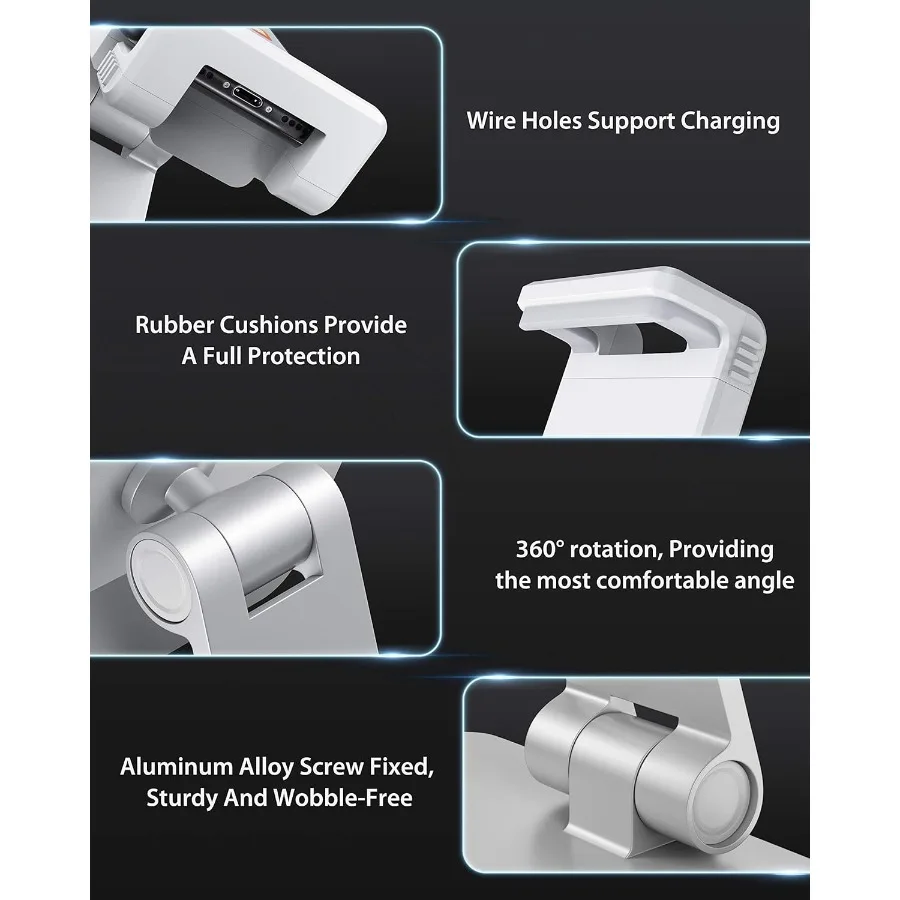 Wire Holes Support Charging

Rubber Cushions Provide A Full Protection

360° rotation, Providing the most comfortable angle

Aluminum Alloy Screw Fixed, Sturdy And Wobble-Free