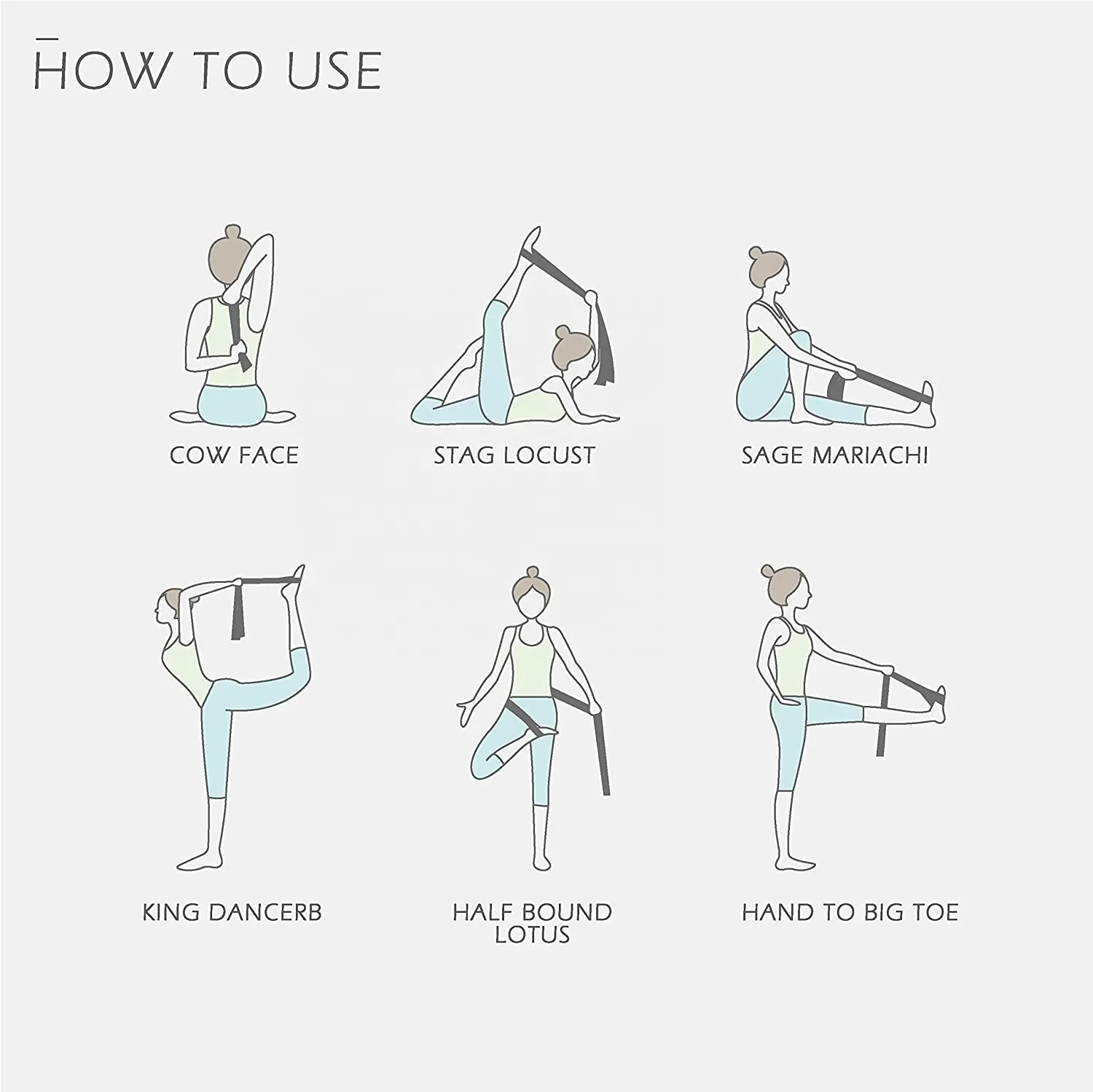 HOW TO USE

COW FACE

STAG LOCUST

SAGE MARIACHI

KING DANCERB

HALF BOUND LOTUS

HAND TO BIG TOE