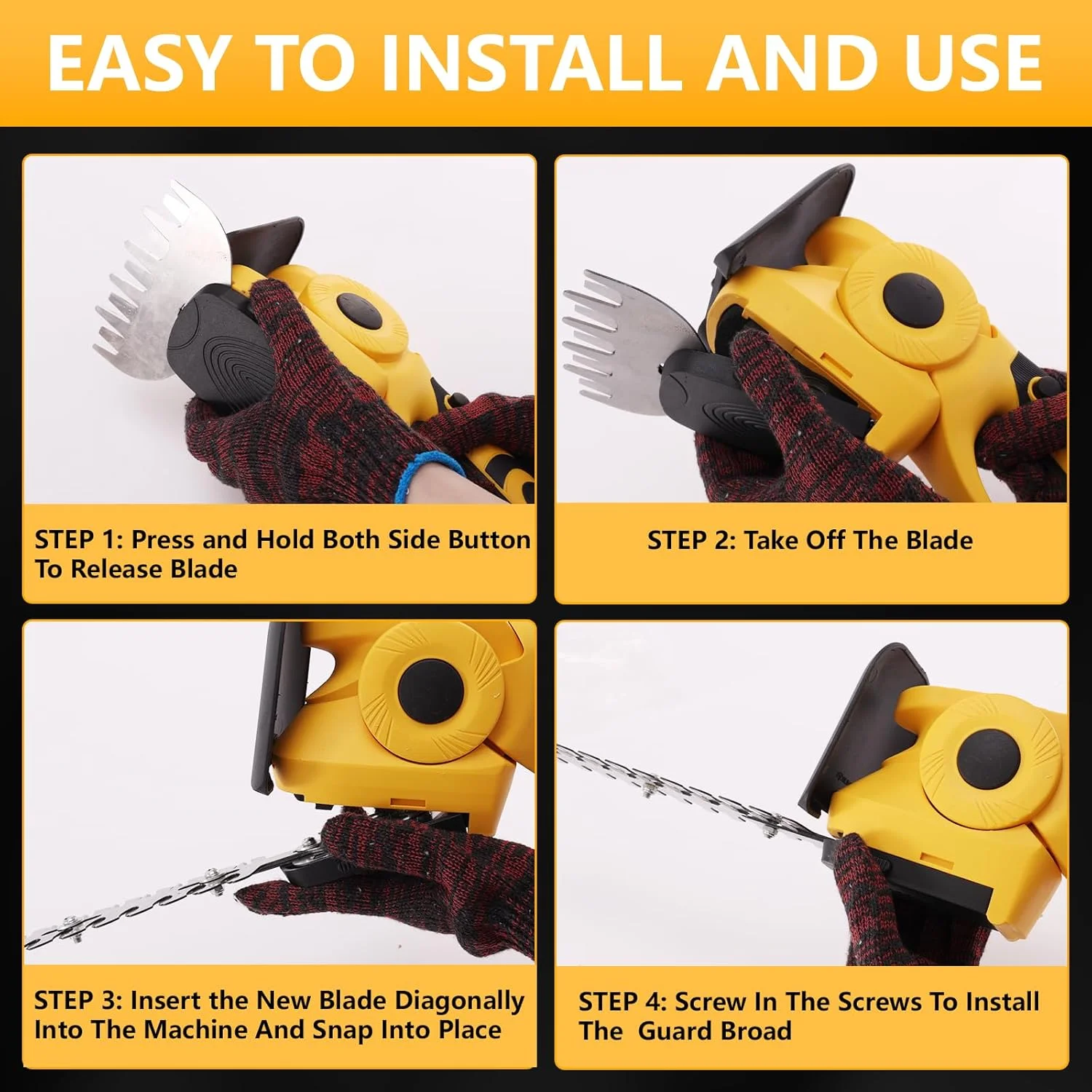 EASY TO INSTALL AND USE

STEP 1: Press and Hold Both Side Button To Release Blade

STEP 2: Take Off The Blade

STEP 3: Insert the New Blade Diagonally Into The Machine And Snap Into Place

STEP 4: Screw In The Screws To Install The  Guard Broad