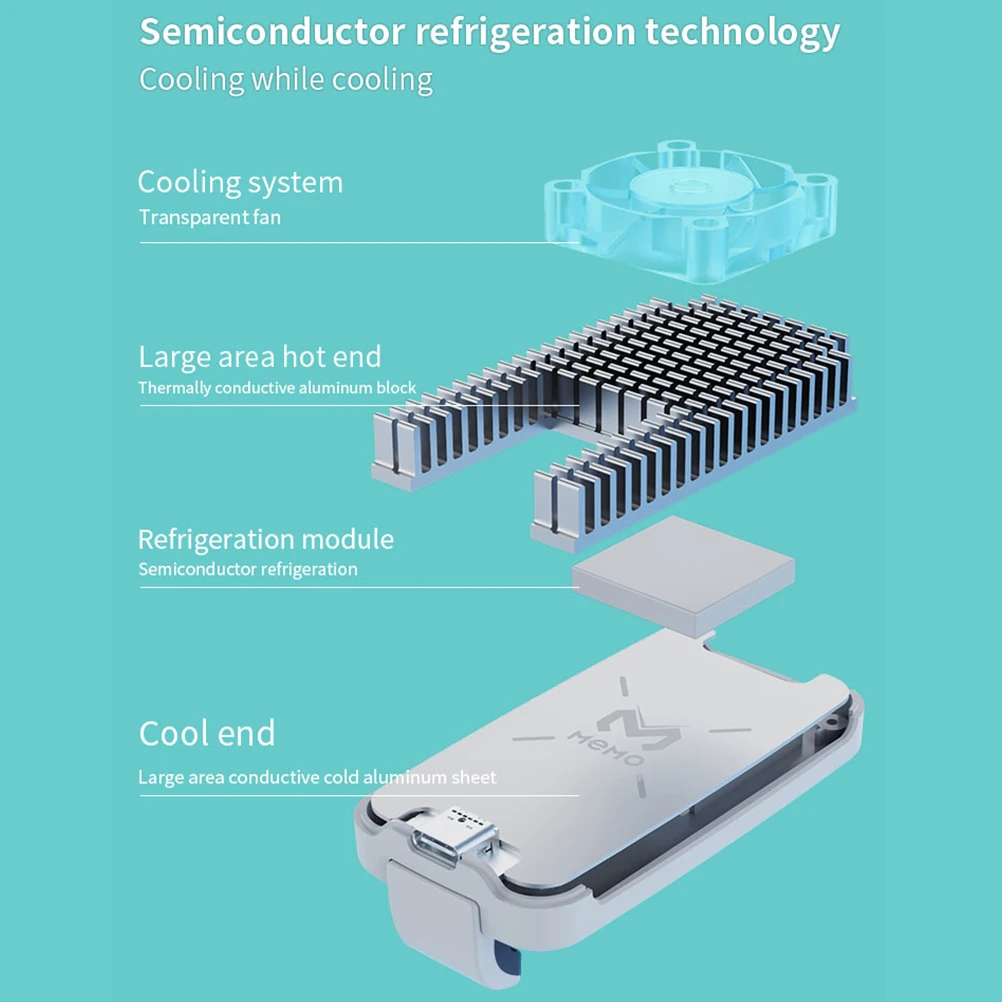 Semiconductor refrigeration technology
Cooling while cooling

Cooling system
Transparent fan

Large area hot end
Thermally conductive aluminum block

Refrigeration module
Semiconductor refrigeration

Cool end
Large area conductive cold aluminum sheet

MEMO