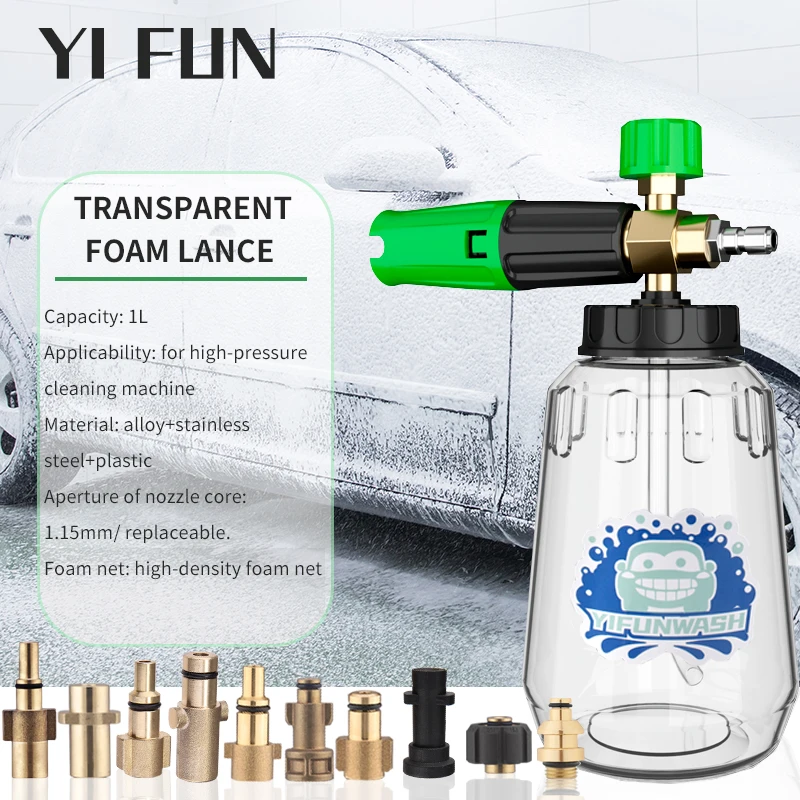 YI FUN

TRANSPARENT FOAM LANCE

Capacity: 1L

Applicability: for high-pressure cleaning machine

Material: alloy+stainless steel+plastic

Aperture of nozzle core: 1.15mm/ replaceable.

Foam net: high-density foam net

YIFUNWASH