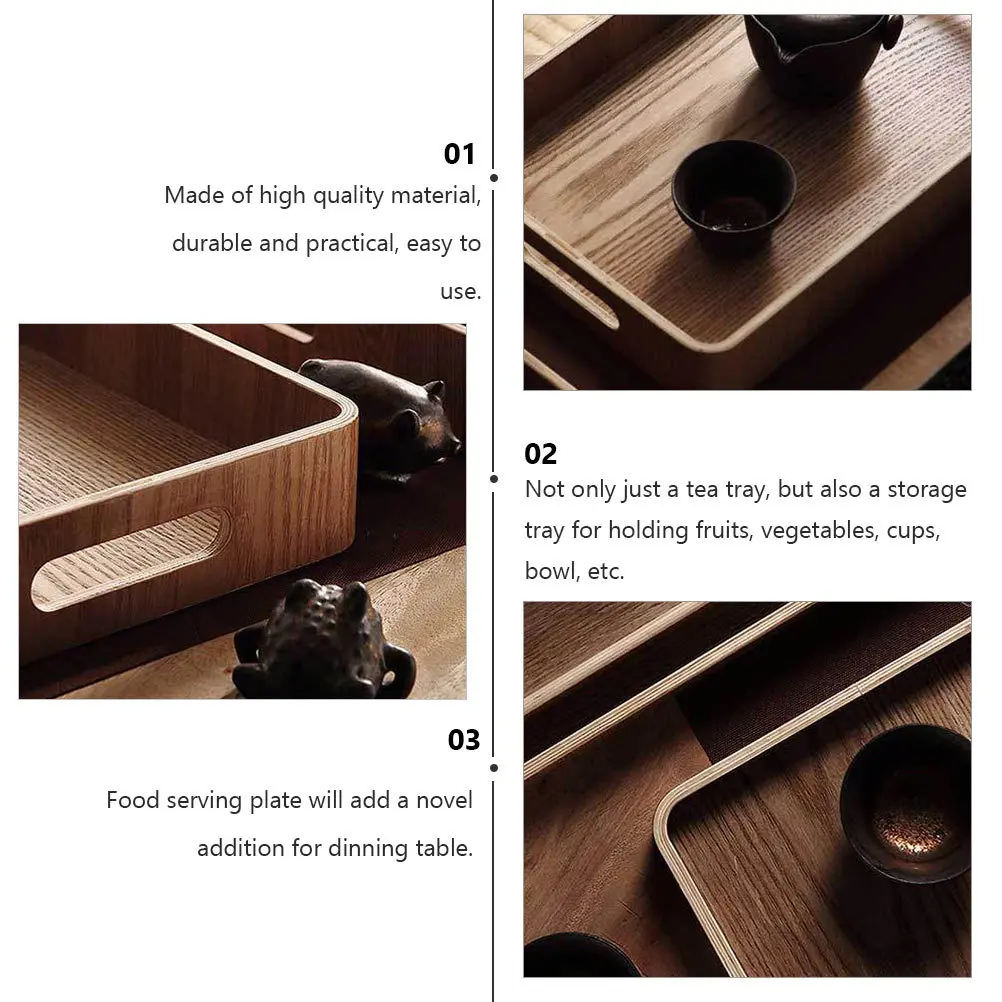 01
Made of high quality material, durable and practical, easy to use.

02
Not only just a tea tray, but also a storage tray for holding fruits, vegetables, cups, bowl, etc.

03
Food serving plate will add a novel addition for dinning table.