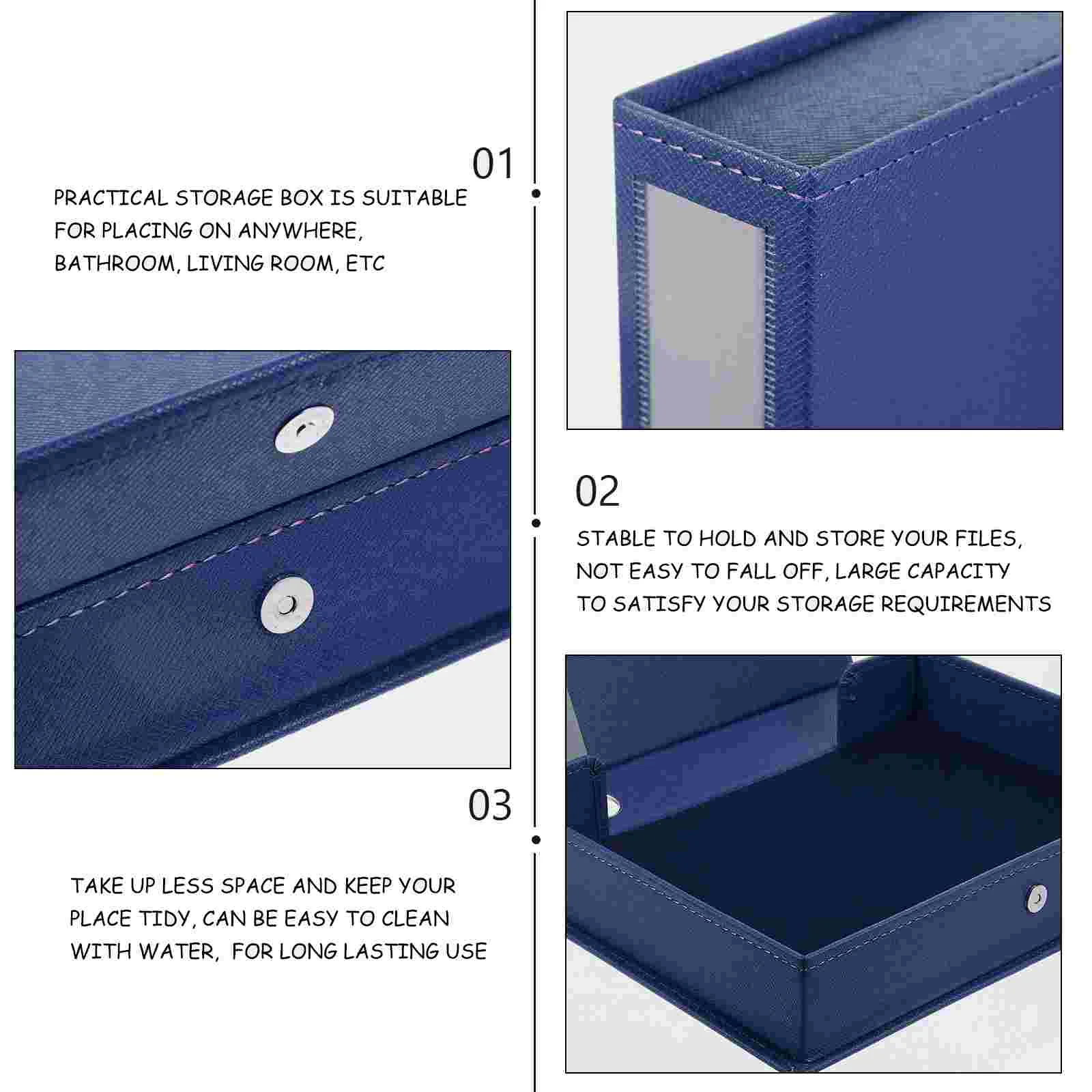 01

PRACTICAL STORAGE BOX IS SUITABLE FOR PLACING ON ANYWHERE, BATHROOM, LIVING ROOM, ETC

02

STABLE TO HOLD AND STORE YOUR FILES, NOT EASY TO FALL OFF, LARGE CAPACITY TO SATISFY YOUR STORAGE REQUIREMENTS

03

TAKE UP LESS SPACE AND KEEP YOUR PLACE TIDY, CAN BE EASY TO CLEAN WITH WATER, FOR LONG LASTING USE