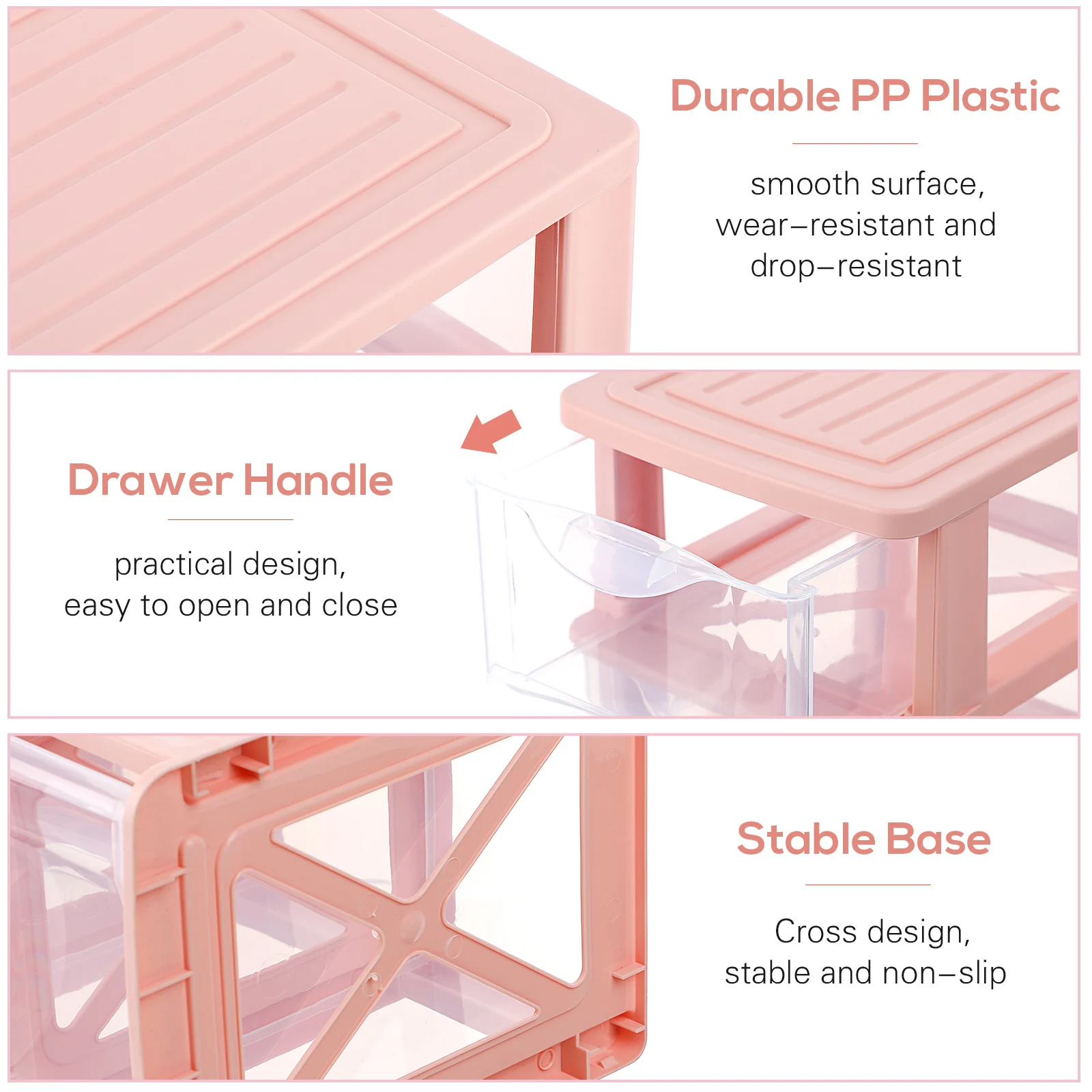 Durable PP Plastic

smooth surface, wear–resistant and drop–resistant

Drawer Handle

practical design, easy to open and close

Stable Base

Cross design, stable and non–slip