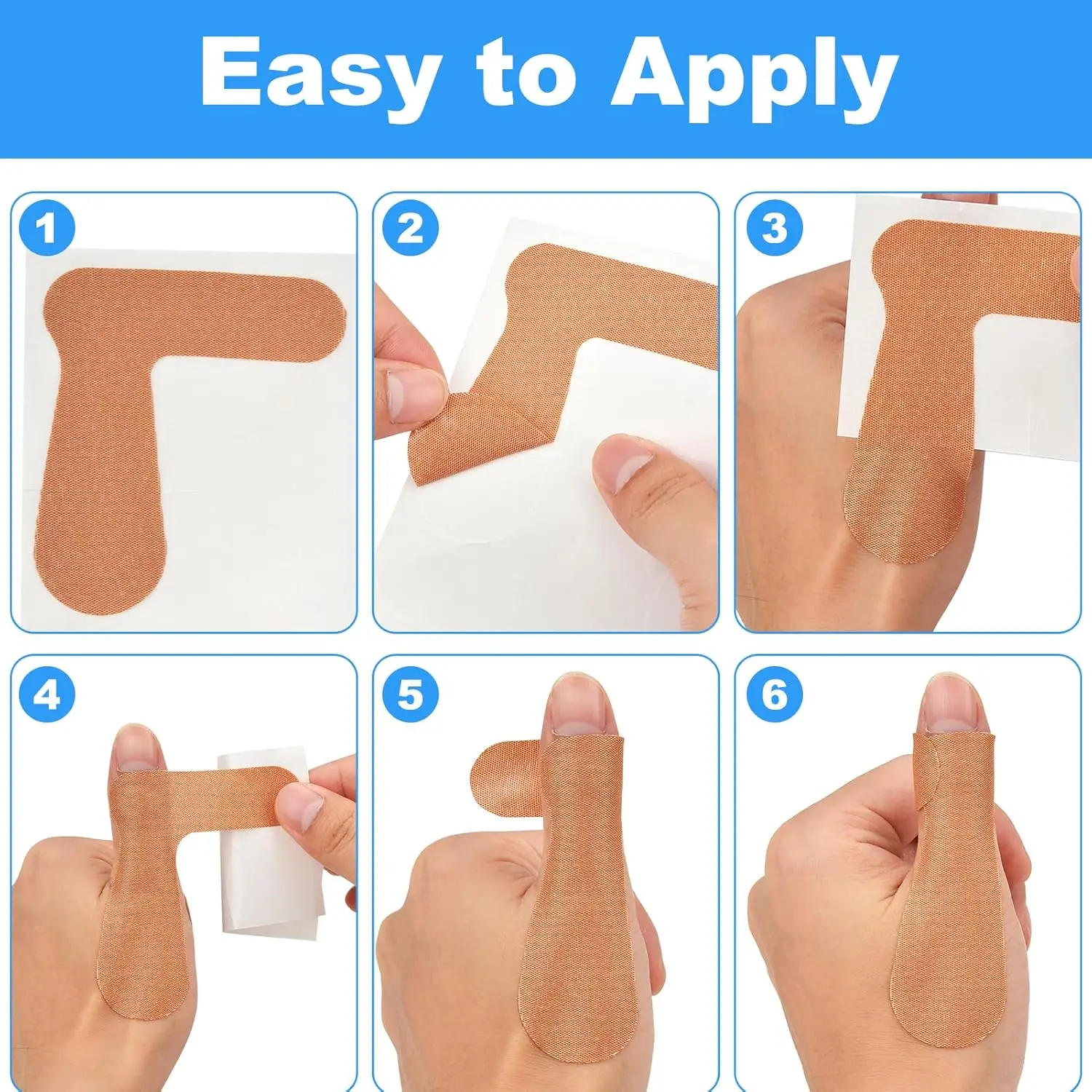 Easy to Apply

1

2

3

4

5

6