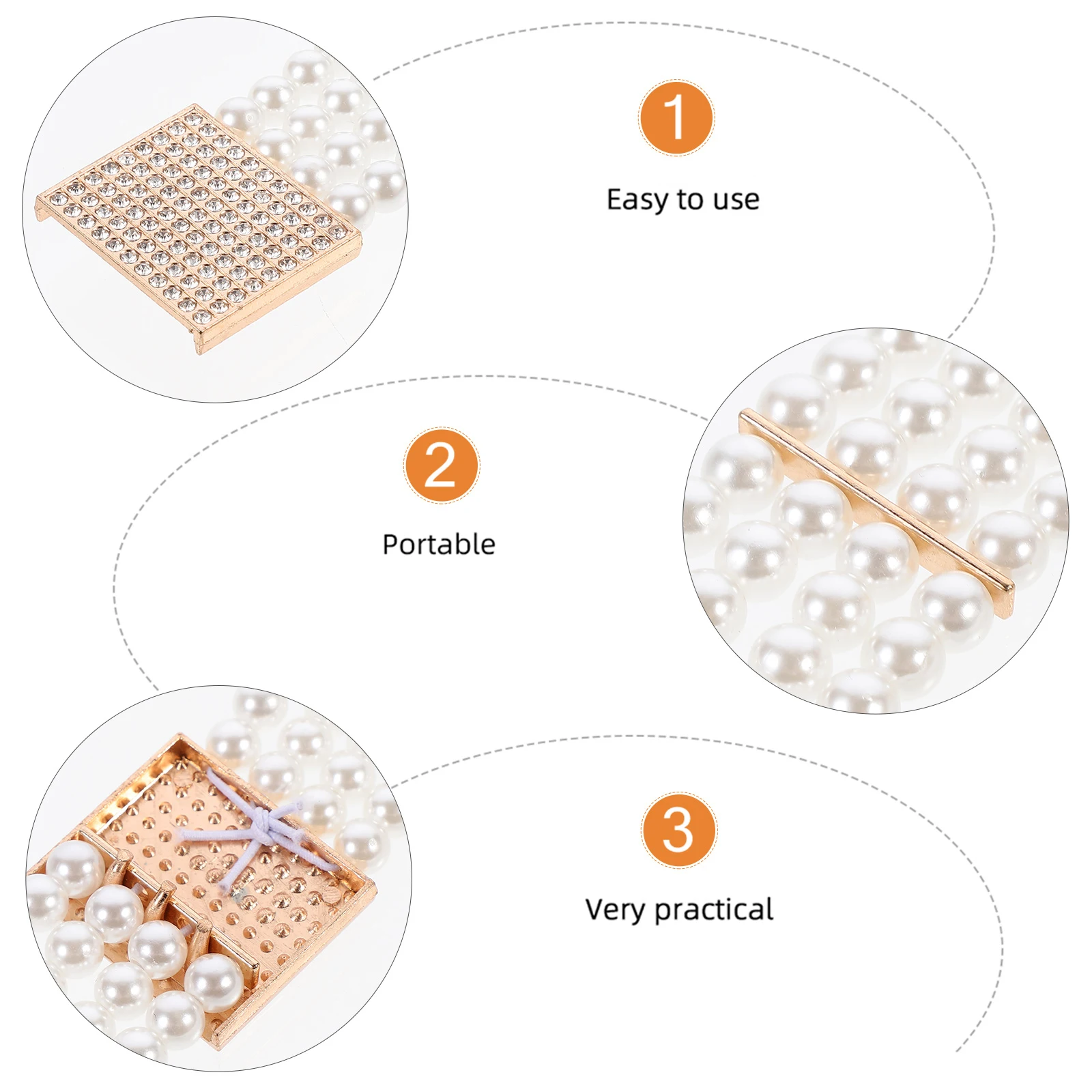 1

Easy to use

2

Portable

3

Very practical