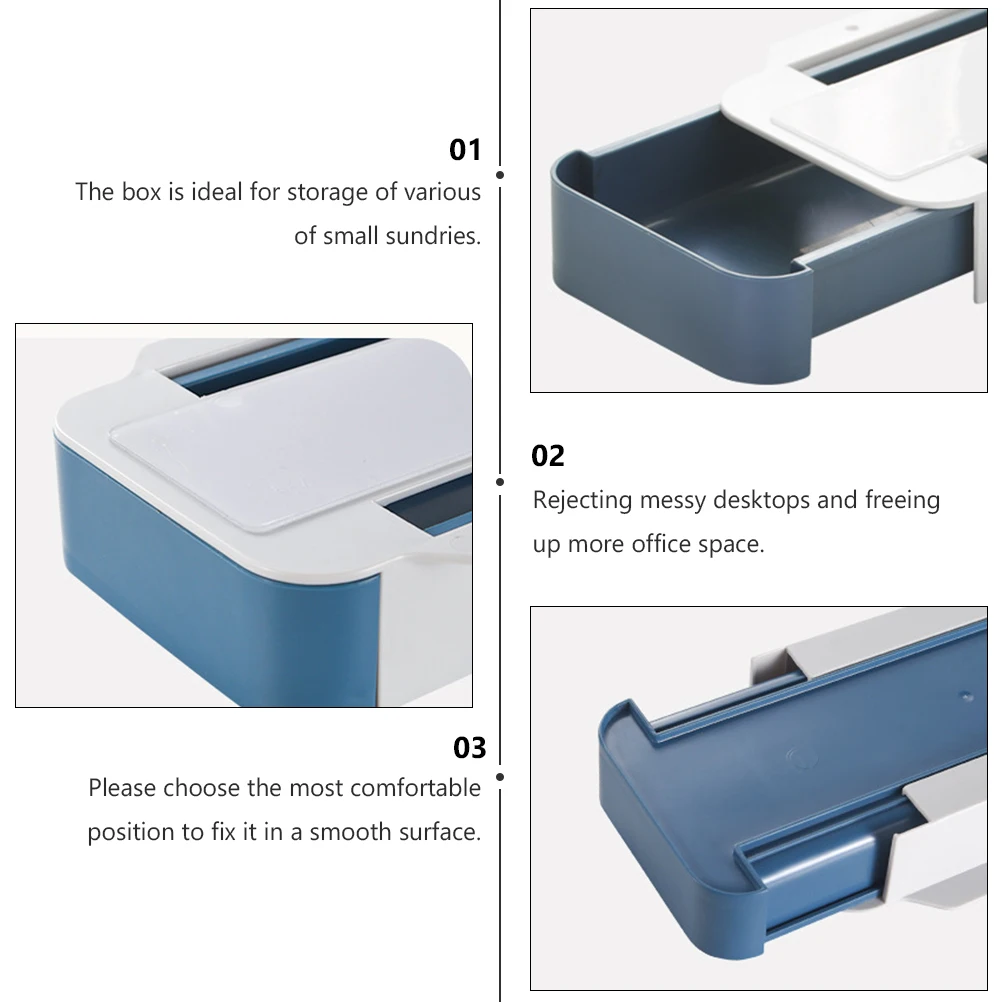 01
The box is ideal for storage of various of small sundries.

02
Rejecting messy desktops and freeing up more office space.

03
Please choose the most comfortable position to fix it in a smooth surface.