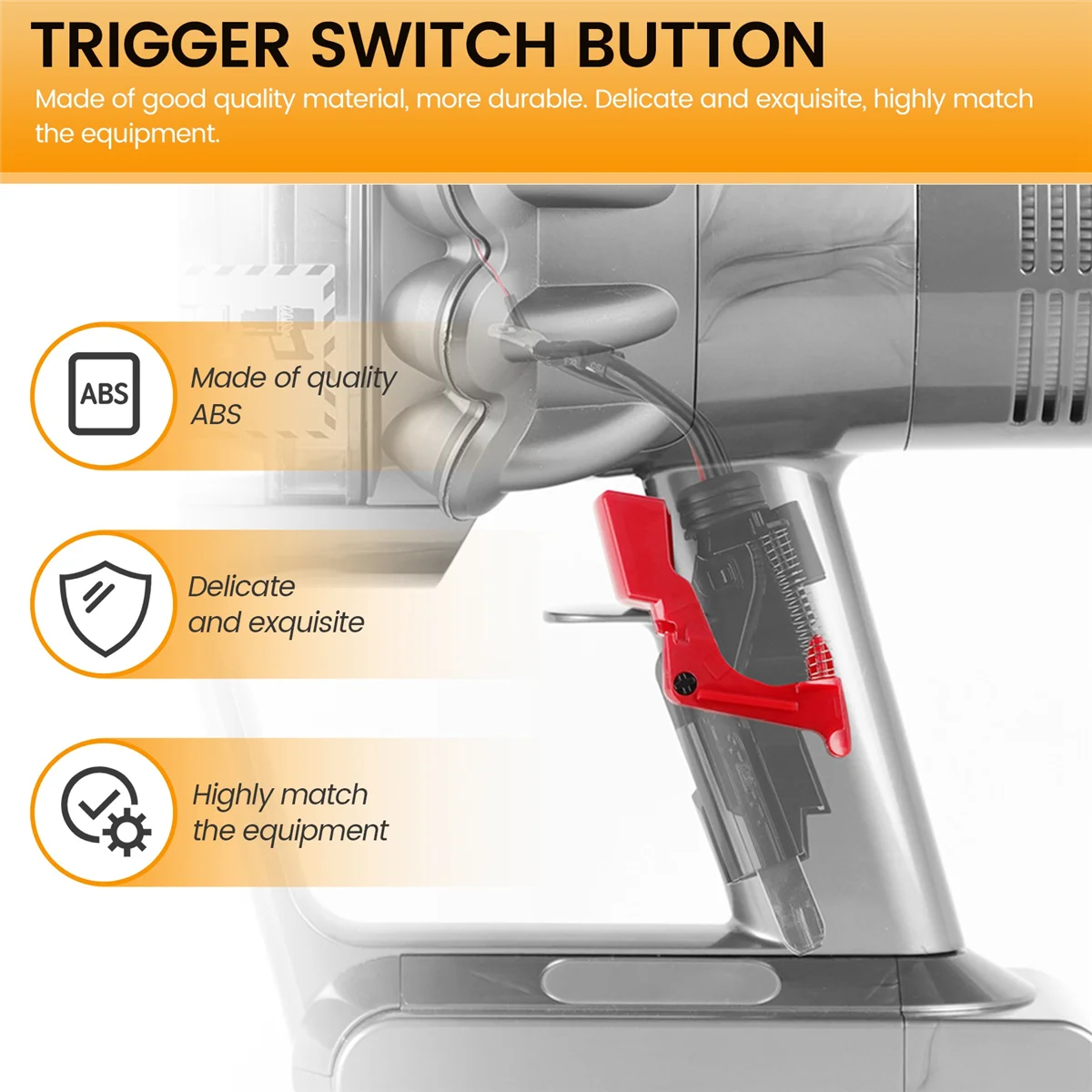 TRIGGER SWITCH BUTTON

Made of good quality material, more durable. Delicate and exquisite, highly match the equipment.

ABS

Made of quality ABS

Delicate and exquisite

Highly match the equipment