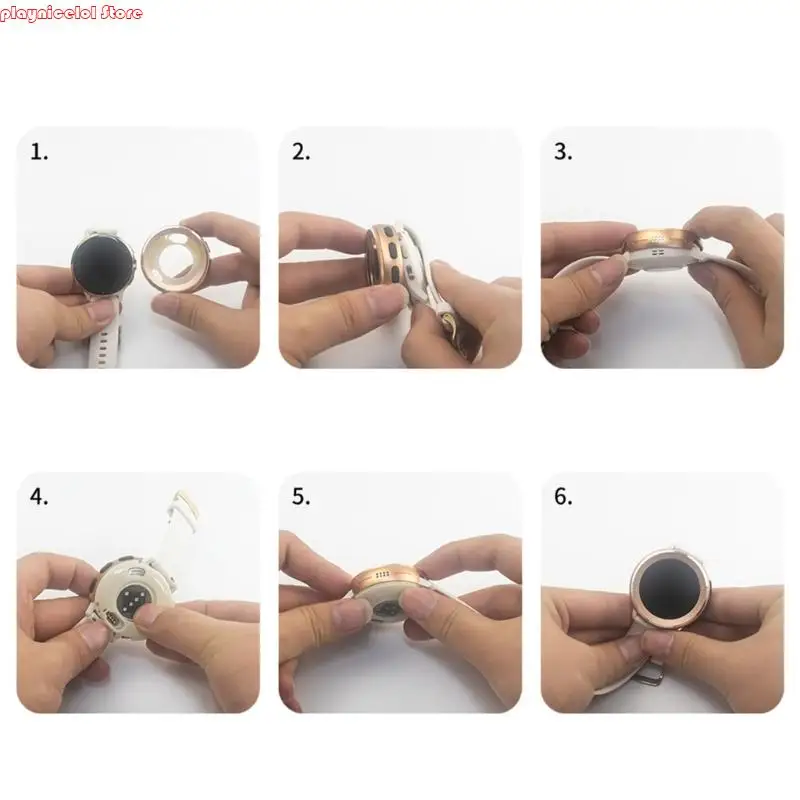 playnicelol Store

1.

2.

3.

4.

5.

6.