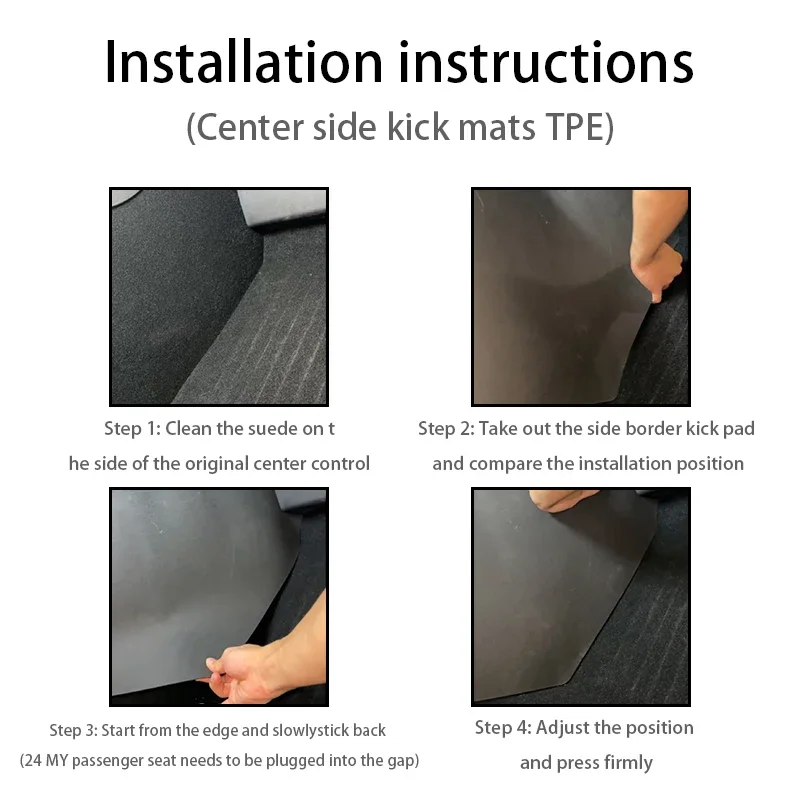 Installation instructions

(Center side kick mats TPE)

Step 1: Clean the suede on t he side of the original center control

Step 2: Take out the side border kick pad and compare the installation position

Step 3: Start from the edge and slowlystick back (24 MY passenger seat needs to be plugged into the gap)

Step 4: Adjust the position and press firmly