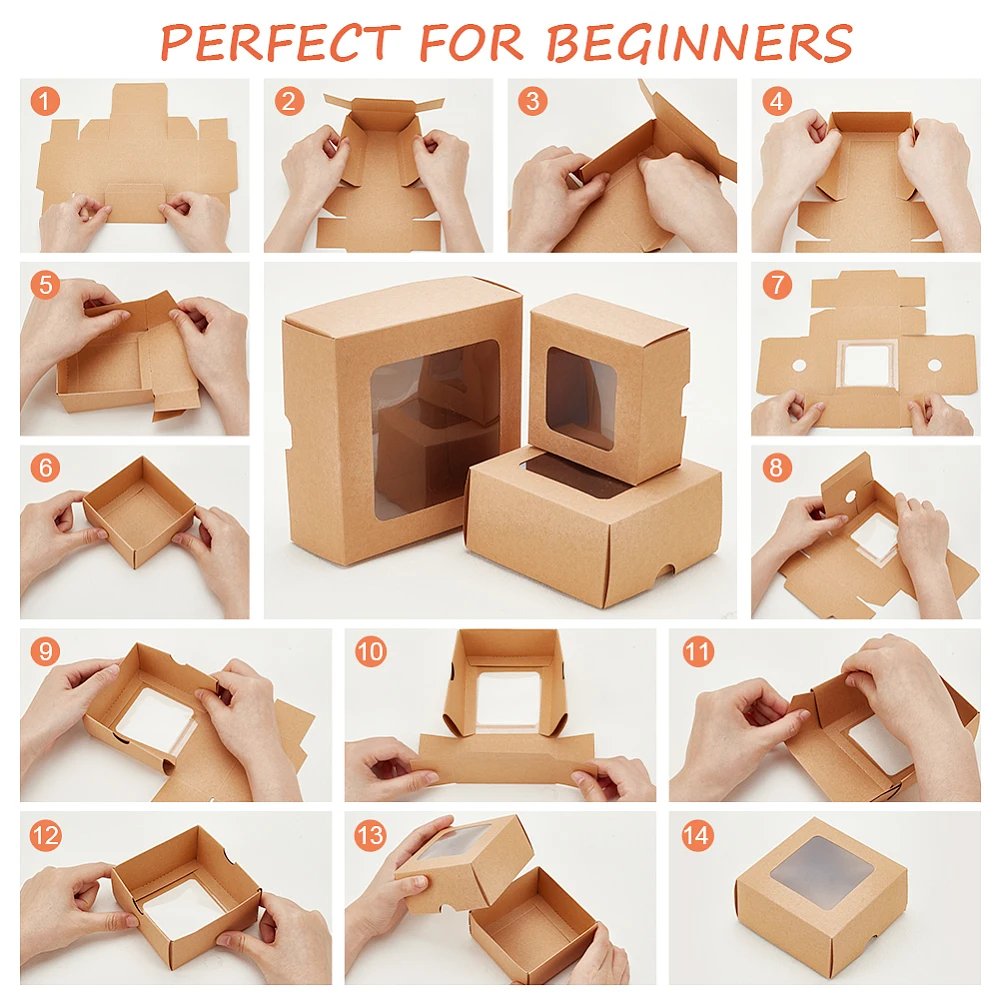 PERFECT FOR BEGINNERS

1

2

3

4

5

7

6

8

9

10

11

12

13

14