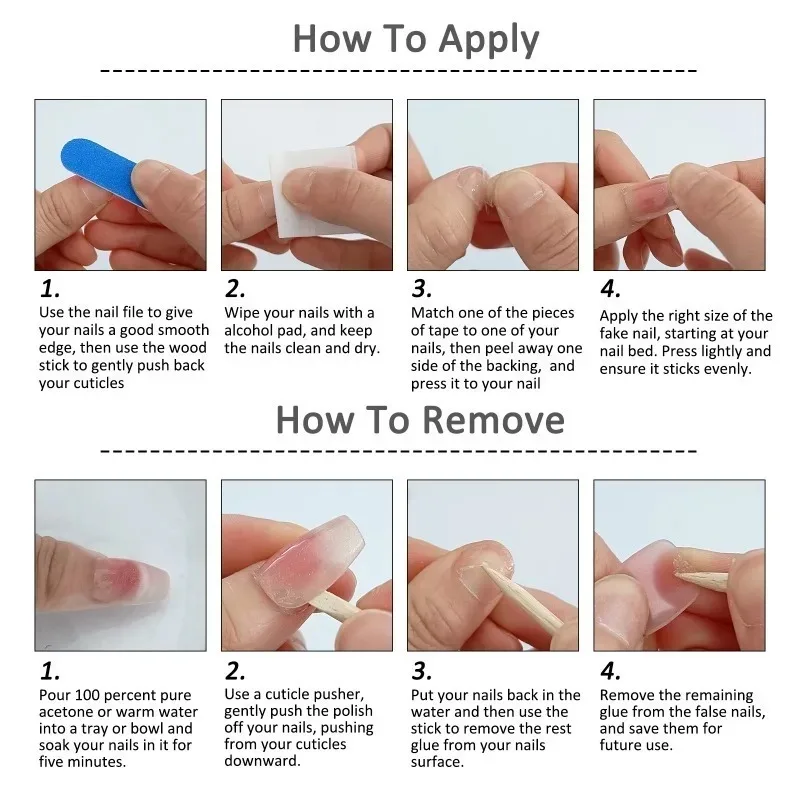 How To Apply

1.
Use the nail file to give your nails a good smooth edge, then use the wood stick to gently push back your cuticles

2.
Wipe your nails with a alcohol pad, and keep the nails clean and dry.

3.
Match one of the pieces of tape to one of your nails, then peel away one side of the backing, and press it to your nail

4.
Apply the right size of the fake nail, starting at your nail bed. Press lightly and ensure it sticks evenly.

How To Remove

1.
Pour 100 percent pure acetone or warm water into a tray or bowl and soak your nails in it for five minutes.

2.
Use a cuticle pusher, gently push the polish off your nails, pushing from your cuticles downward.

3.
Put your nails back in the water and then use the stick to remove the rest glue from your nails surface.

4.
Remove the remaining glue from the false nails, and save them for future use.