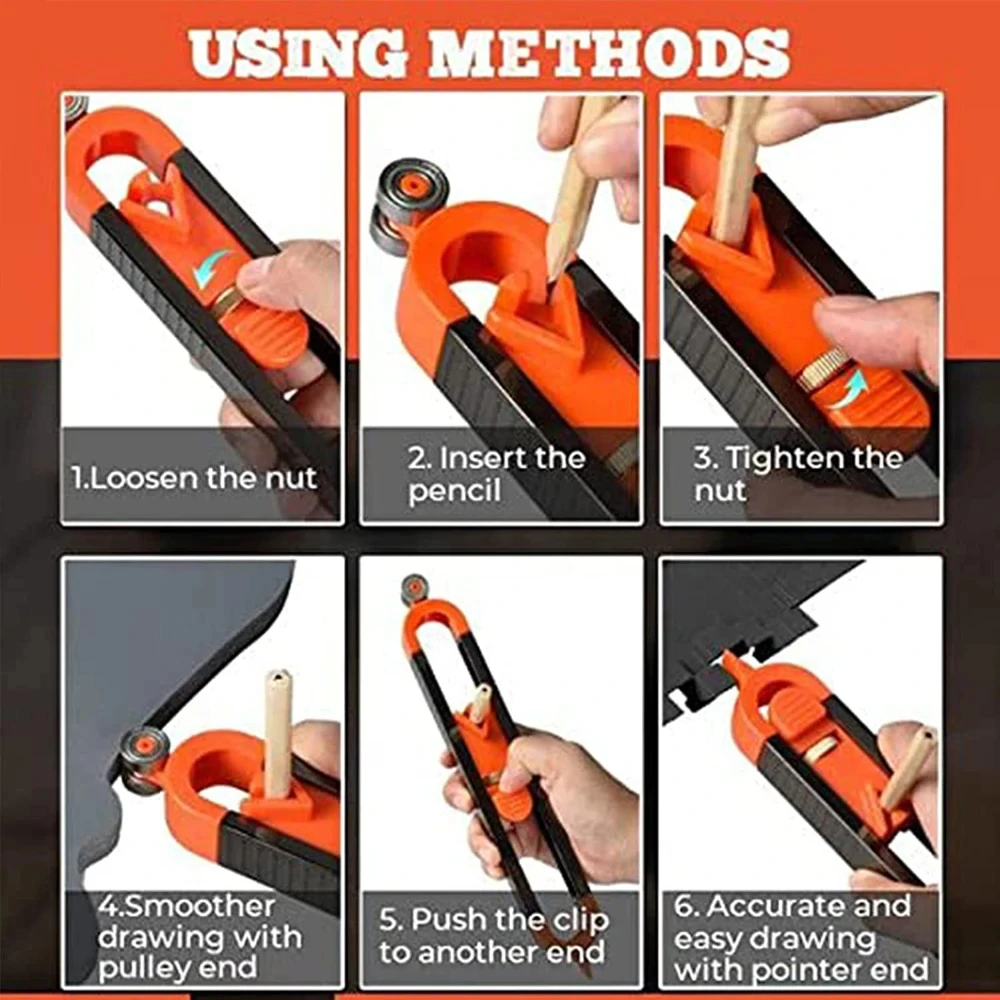 USING METHODS

1.Loosen the nut

2. Insert the pencil

3. Tighten the nut

4.Smoother drawing with pulley end

5. Push the clip to another end

6. Accurate and easy drawing with pointer end